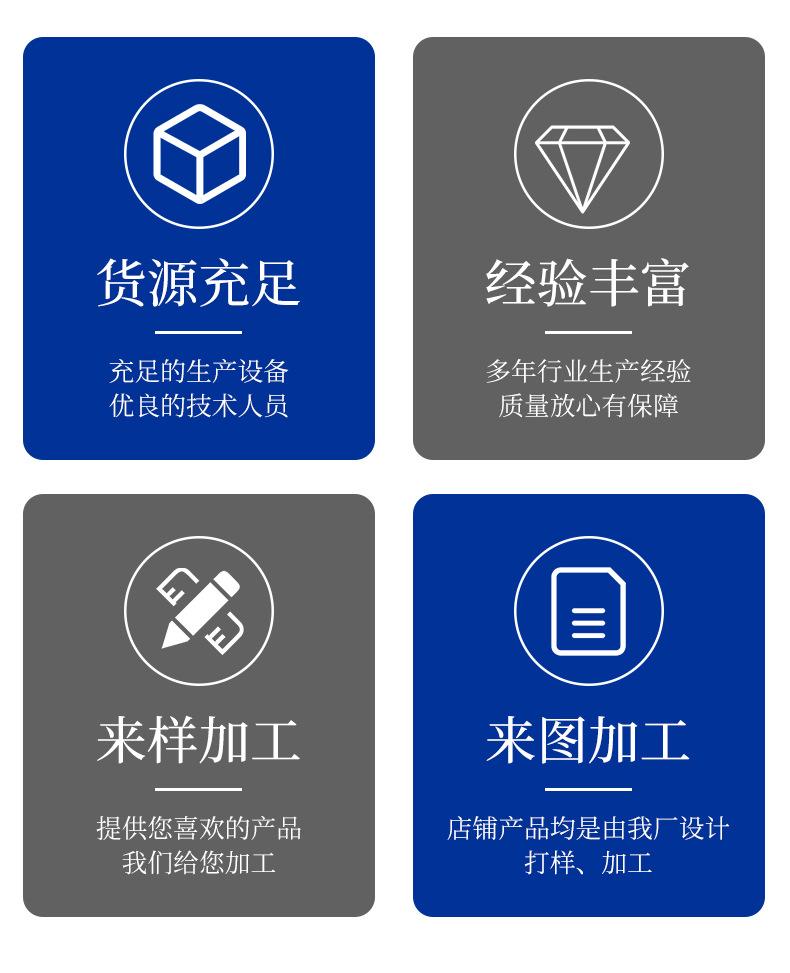 货源充足

充足的生产设备
优良的技术人员

经验丰富

多年行业生产经验
质量放心有保障

来样加工

提供您喜欢的产品
我们给您加工

来图加工

店铺产品均是由我厂设计
打样、加工