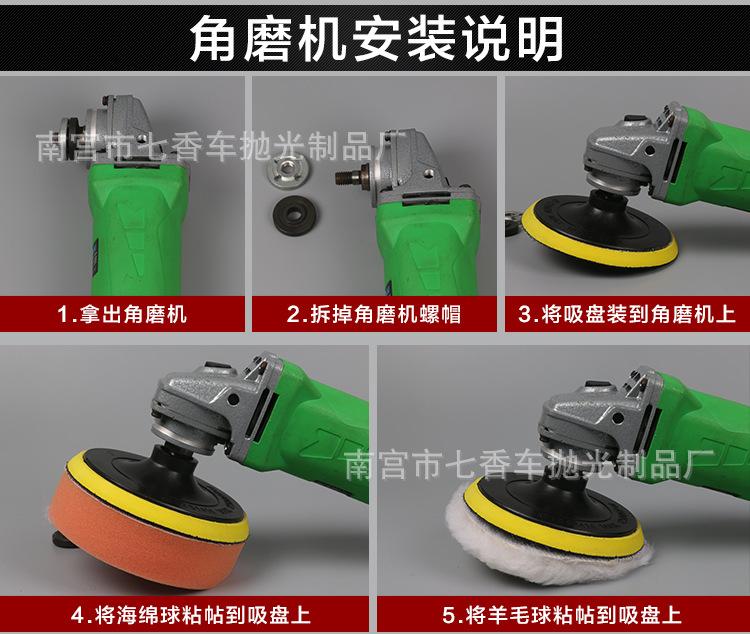 角磨机安装说明

南宫市七香车抛光制品厂

1.拿出角磨机

2.拆掉角磨机螺帽

3.将吸盘装到角磨机上

南宫市七香车抛光制品厂

4.将海绵球粘帖到吸盘上

5.将羊毛球粘帖到吸盘上