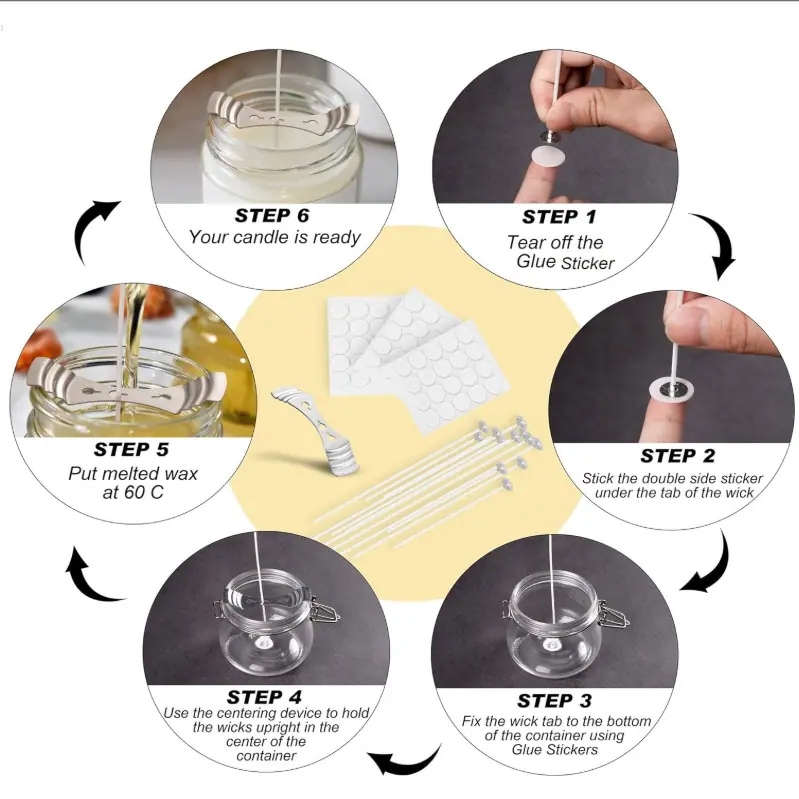 STEP 1
Tear off the Glue Sticker

STEP 2
Stick the double side sticker under the tab of the wick

STEP 3
Fix the wick tab to the bottom of the container using Glue Stickers

STEP 4
Use the centering device to hold the wicks upright in the center of the container

STEP 5
Put melted wax at 60 C

STEP 6
Your candle is ready