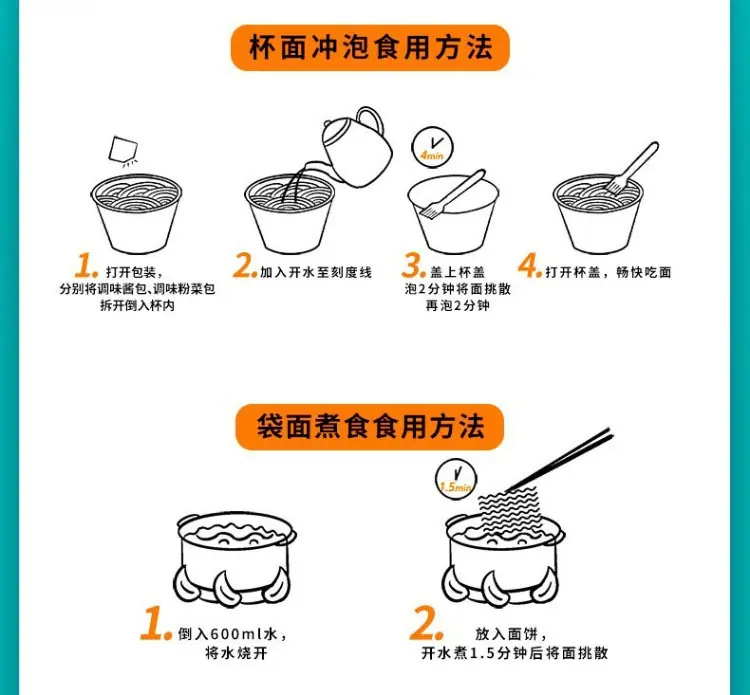 杯面冲泡食用方法

4min

1. 打开包装，分别将调味酱包、调味粉菜包拆开倒入杯内

2. 加入开水至刻度线

3. 盖上杯盖 泡2分钟将面挑散 再泡2分钟

4. 打开杯盖，畅快吃面

袋面煮食食用方法

1.5min

1. 倒入600ml水，将水烧开

2. 放入面饼，开水煮1.5分钟后将面挑散