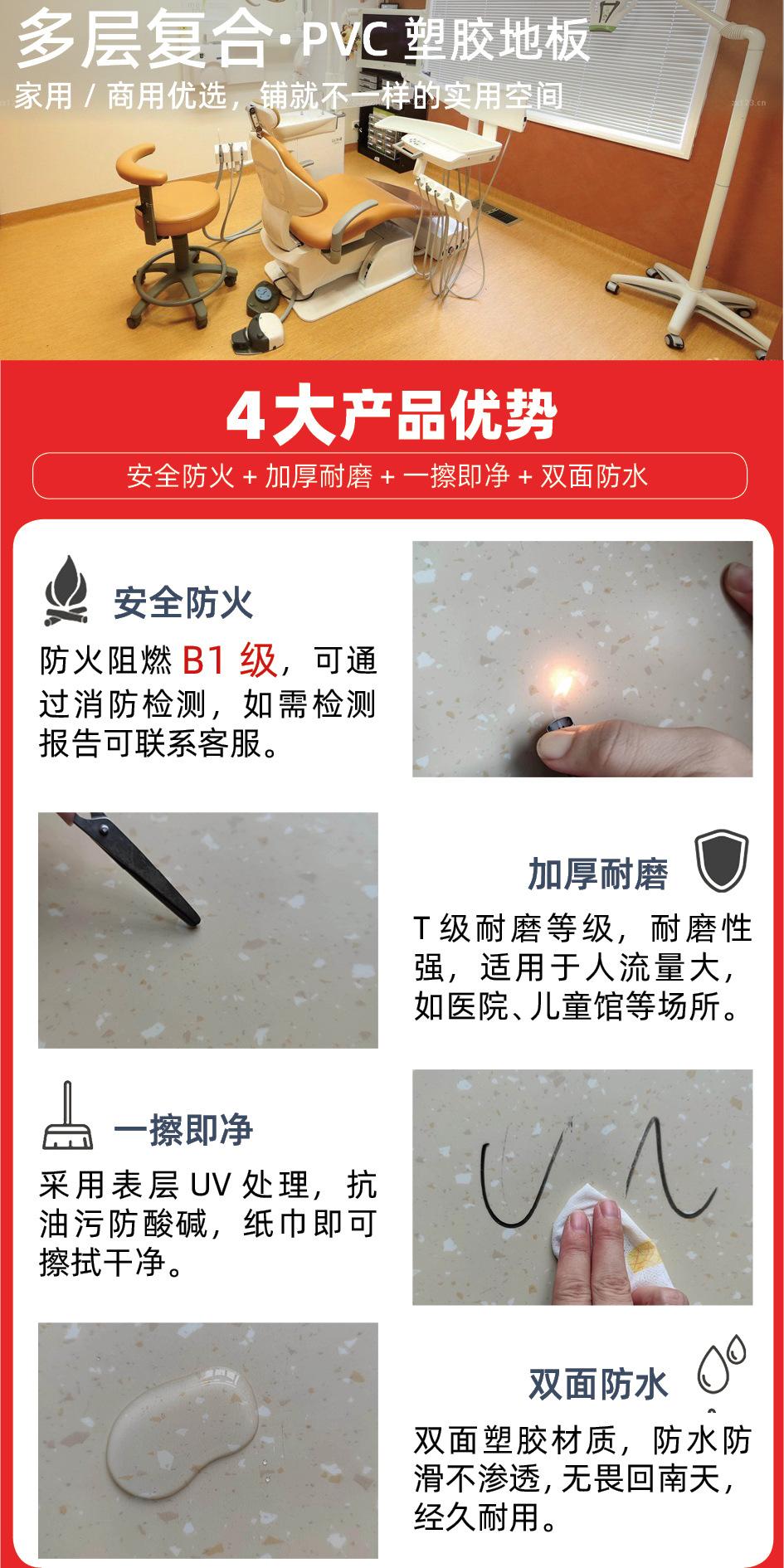 多层复合·PVC 塑胶地板
家用 / 商用优选，铺就不一样的实用空间

4大产品优势
安全防火 + 加厚耐磨 + 一擦即净 + 双面防水

安全防火
防火阻燃 B1 级，可通过消防检测，如需检测报告可联系客服。

加厚耐磨
T 级耐磨等级，耐磨性强，适用于人流量大，如医院、儿童馆等场所。

一擦即净
采用表层 UV 处理，抗油污防酸碱，纸巾即可擦拭干净。

双面防水
双面塑胶材质，防水防滑不渗透，无畏回南天，经久耐用。