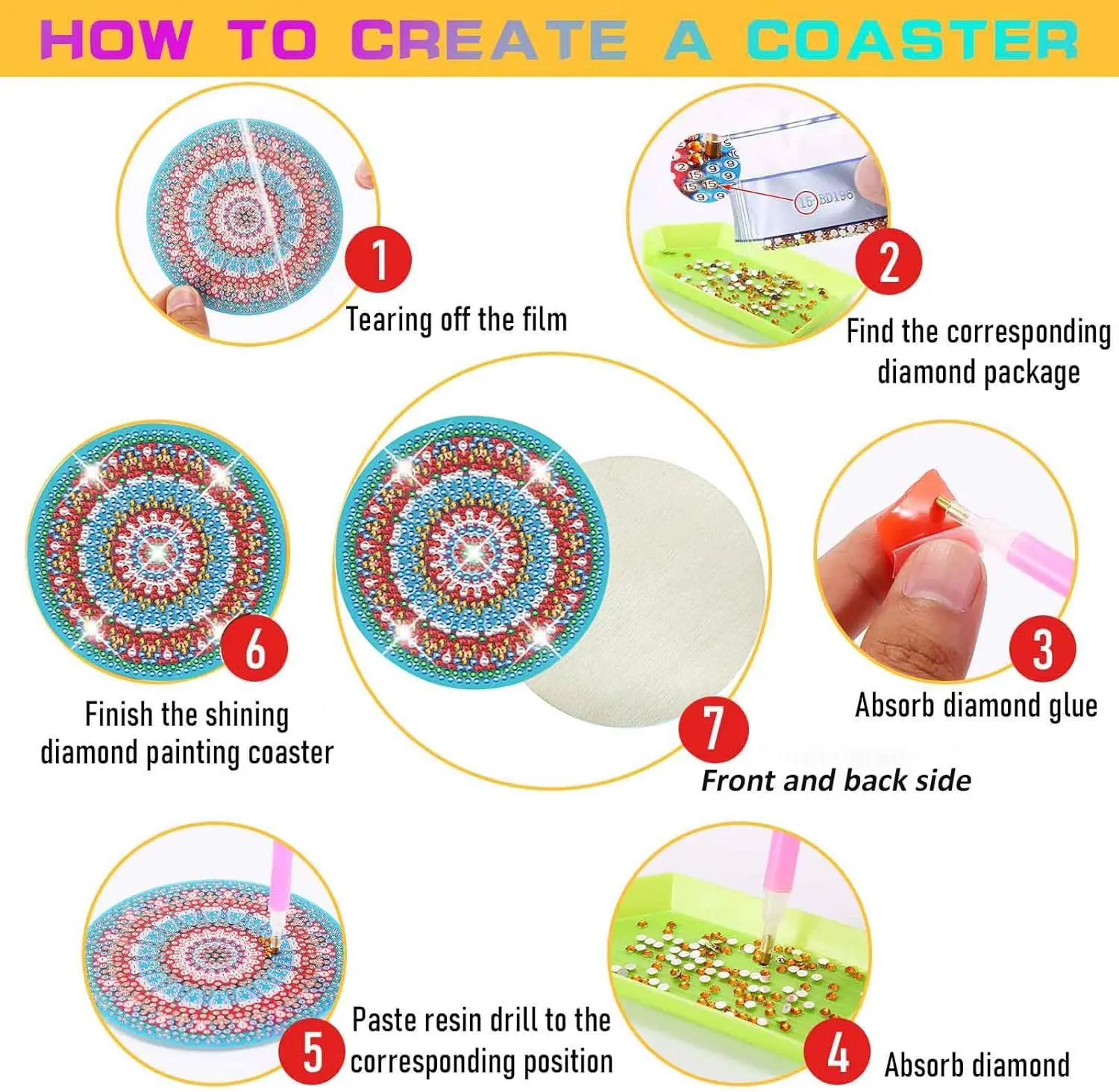 HOW TO CREATE A COASTER

1
Tearing off the film

15 BD196

2
Find the corresponding diamond package

6
Finish the shining diamond painting coaster

7
Front and back side

3
Absorb diamond glue

5
Paste resin drill to the corresponding position

4
Absorb diamond