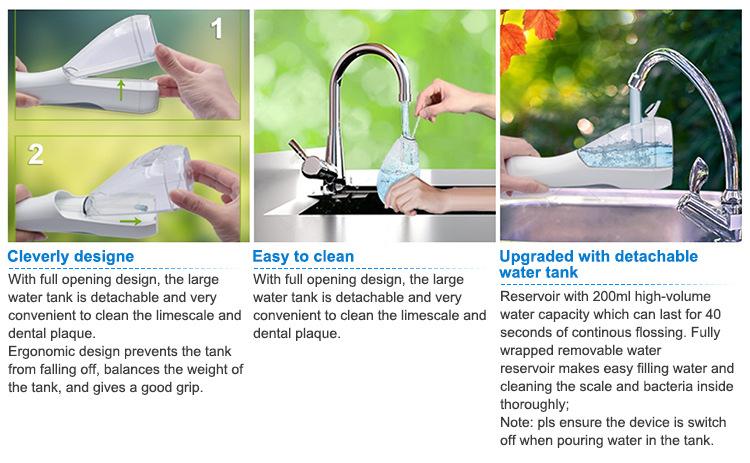 1

2

Cleverly designe
With full opening design, the large water tank is detachable and very convenient to clean the limescale and dental plaque.
Ergonomic design prevents the tank from falling off, balances the weight of the tank, and gives a good grip.

Easy to clean
With full opening design, the large water tank is detachable and very convenient to clean the limescale and dental plaque.

Upgraded with detachable water tank
Reservoir with 200ml high-volume water capacity which can last for 40 seconds of continous flossing. Fully wrapped removable water reservoir makes easy filling water and cleaning the scale and bacteria inside thoroughly;
Note: pls ensure the device is switch off when pouring water in the tank.