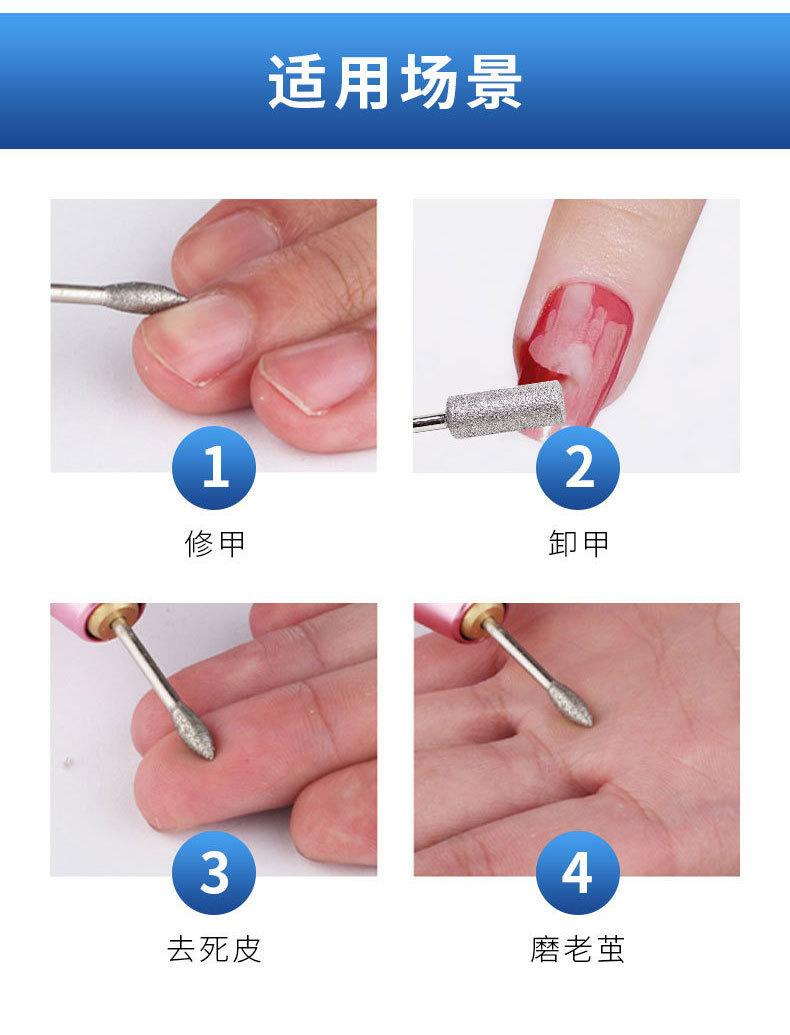 适用场景

1
修甲

2
卸甲

3
去死皮

4
磨老茧