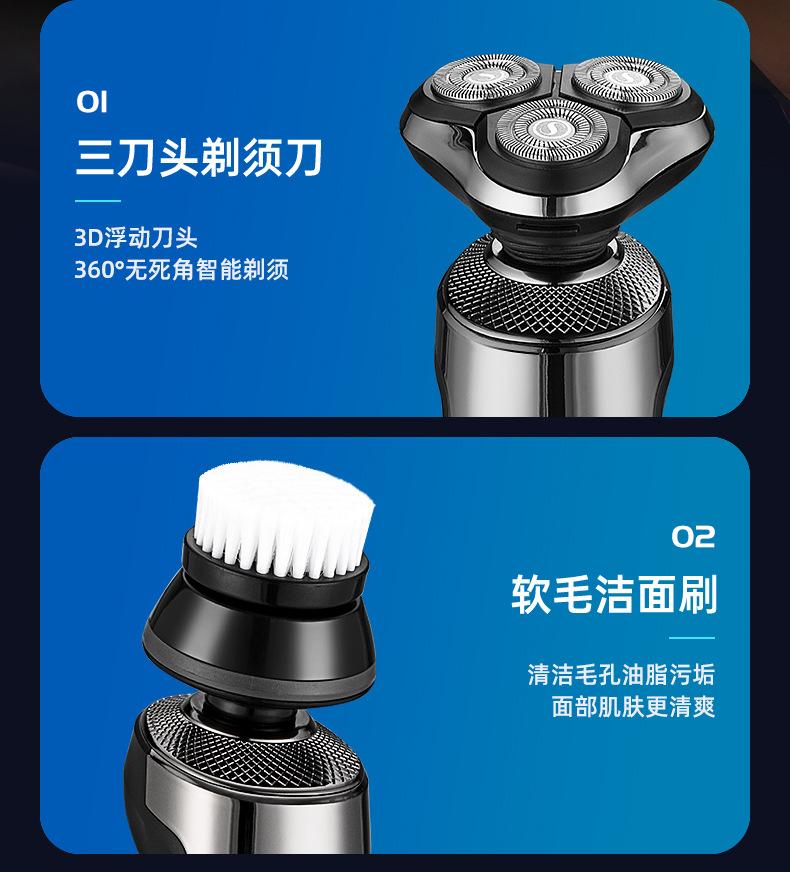 01
三刀头剃须刀

3D浮动刀头
360°无死角智能剃须

02
软毛洁面刷

清洁毛孔油脂污垢
面部肌肤更清爽