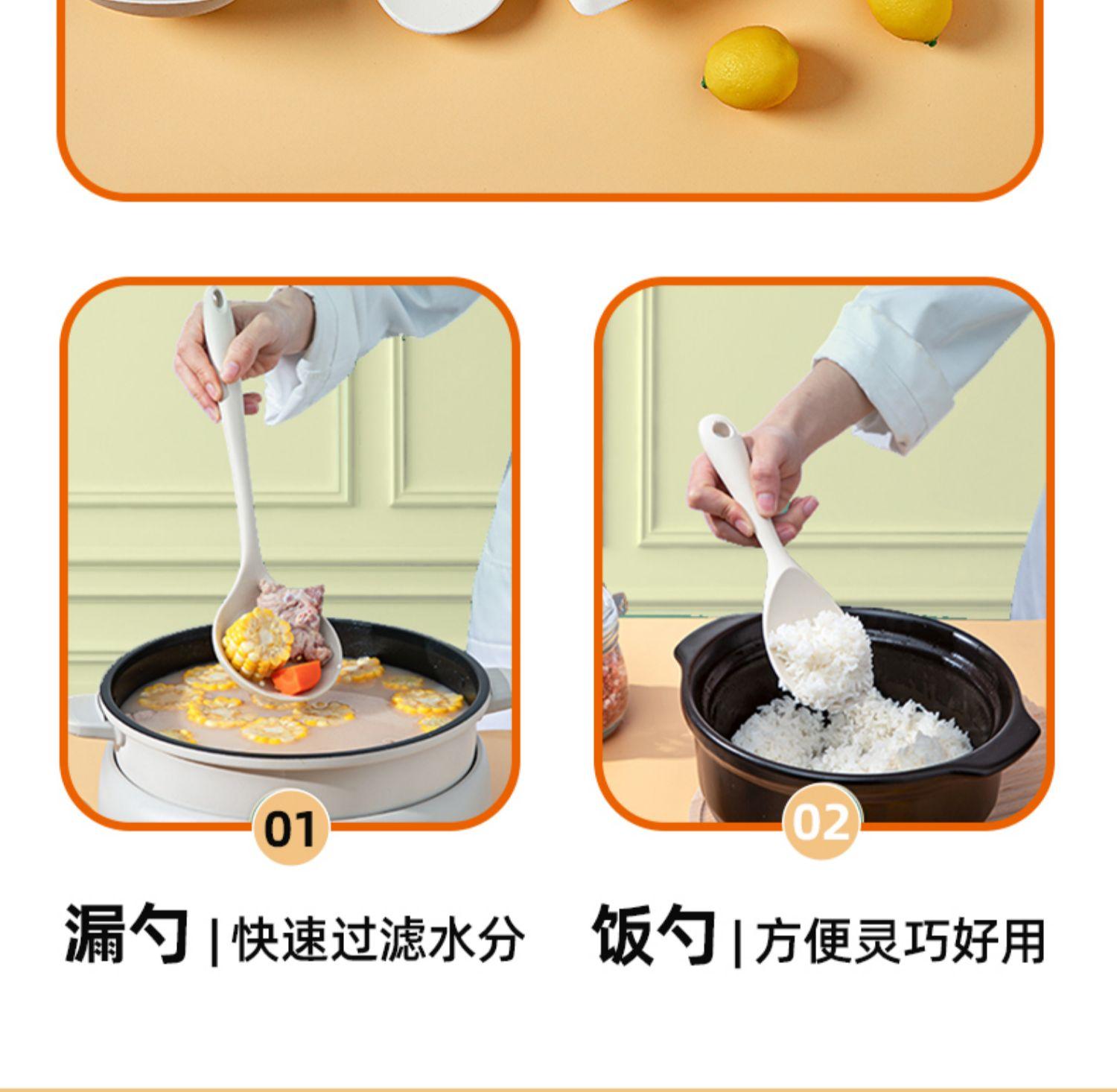 01

漏勺 | 快速过滤水分

02

饭勺 | 方便灵巧好用