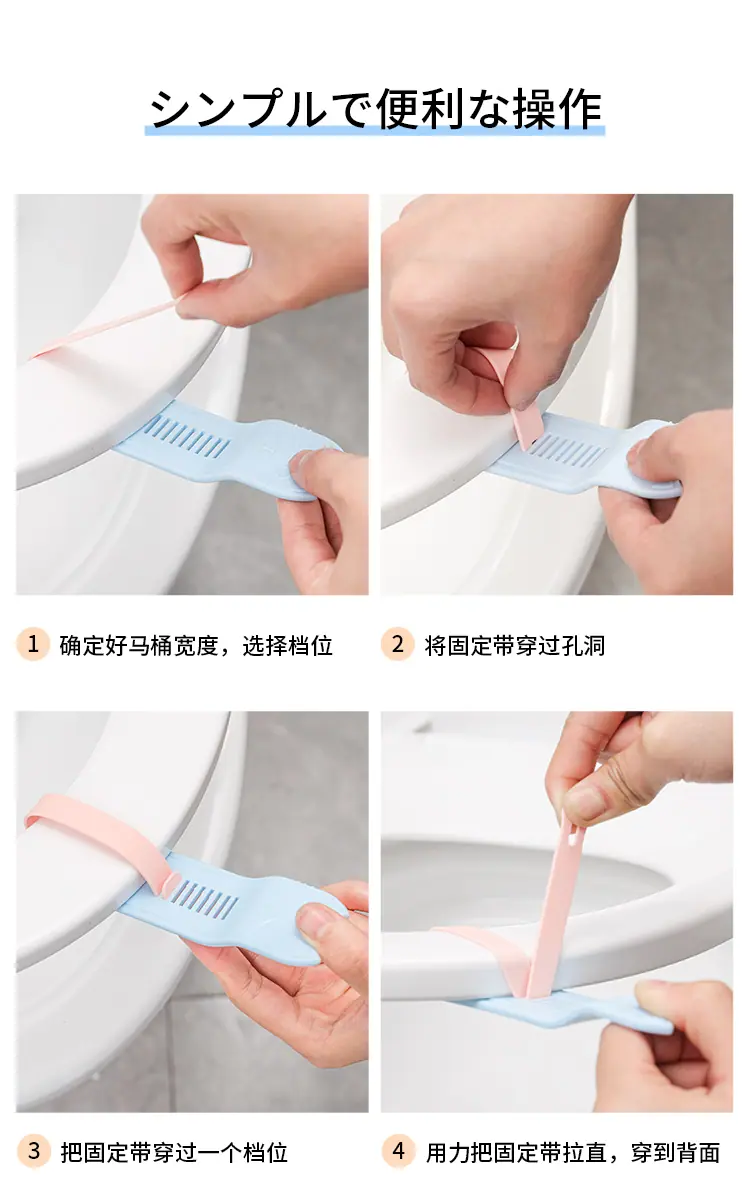 シンプルで便利な操作

1 确定好马桶宽度，选择档位

2 将固定带穿过孔洞

3 把固定带穿过一个档位

4 用力把固定带拉直，穿到背面