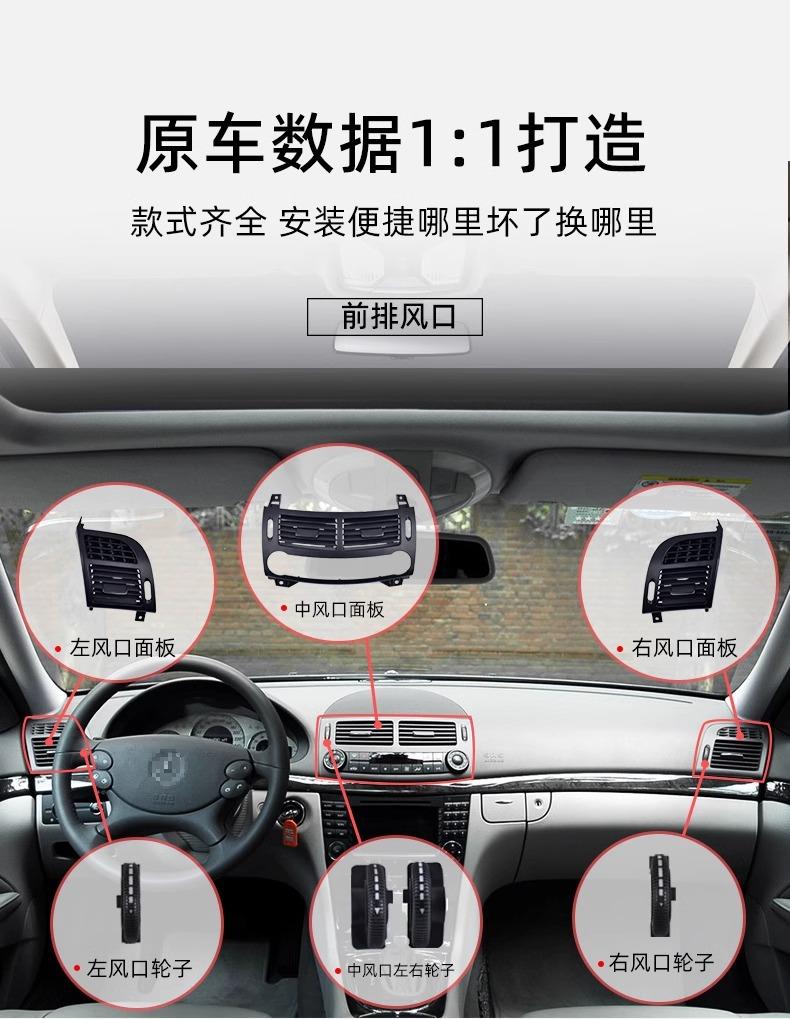 原车数据1:1打造

款式齐全 安装便捷哪里坏了换哪里

前排风口

左风口面板

中风口面板

右风口面板

左风口轮子

中风口左右轮子

右风口轮子