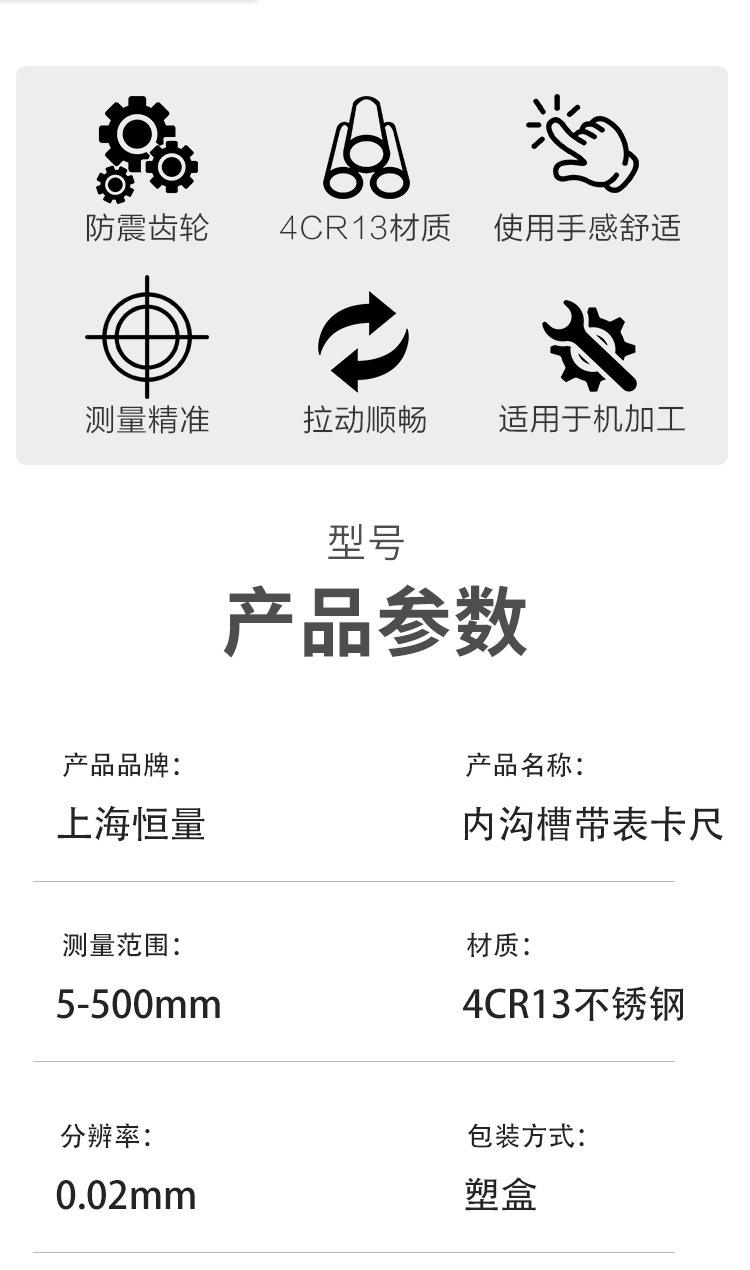 防震齿轮

4CR13材质

使用手感舒适

测量精准

拉动顺畅

适用于机加工

型号

产品参数

产品品牌:
上海恒量

产品名称:
内沟槽带表卡尺

测量范围:
5-500mm

材质:
4CR13不锈钢

分辨率:
0.02mm

包装方式:
塑盒