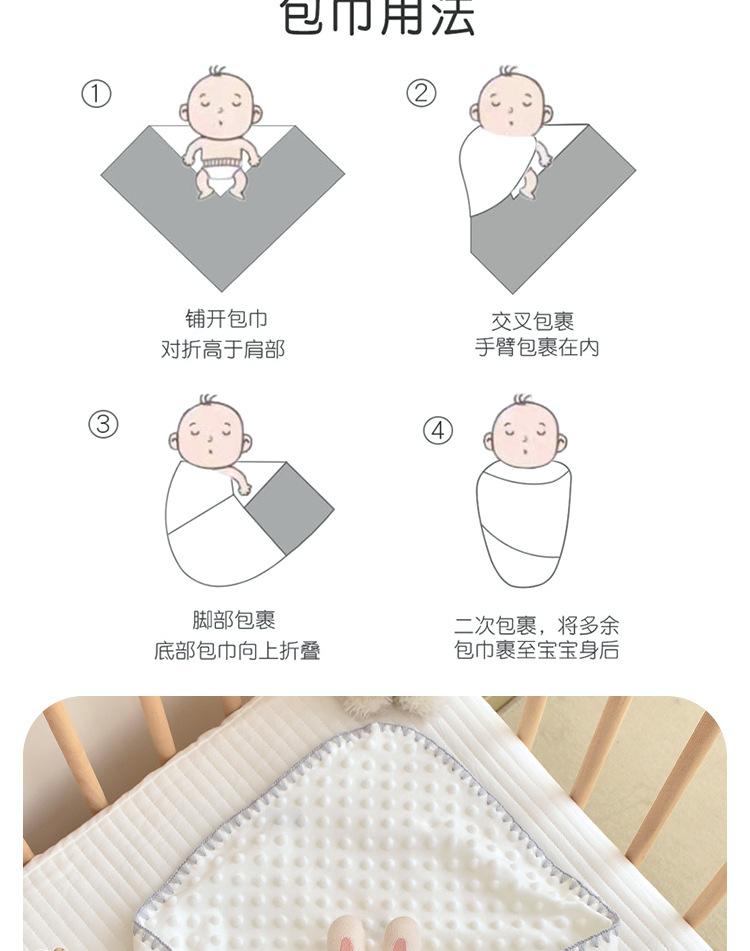 包巾用法

①

铺开包巾
对折高于肩部

②

交叉包裹
手臂包裹在内

③

脚部包裹
底部包巾向上折叠

④

二次包裹，将多余
包巾裹至宝宝身后