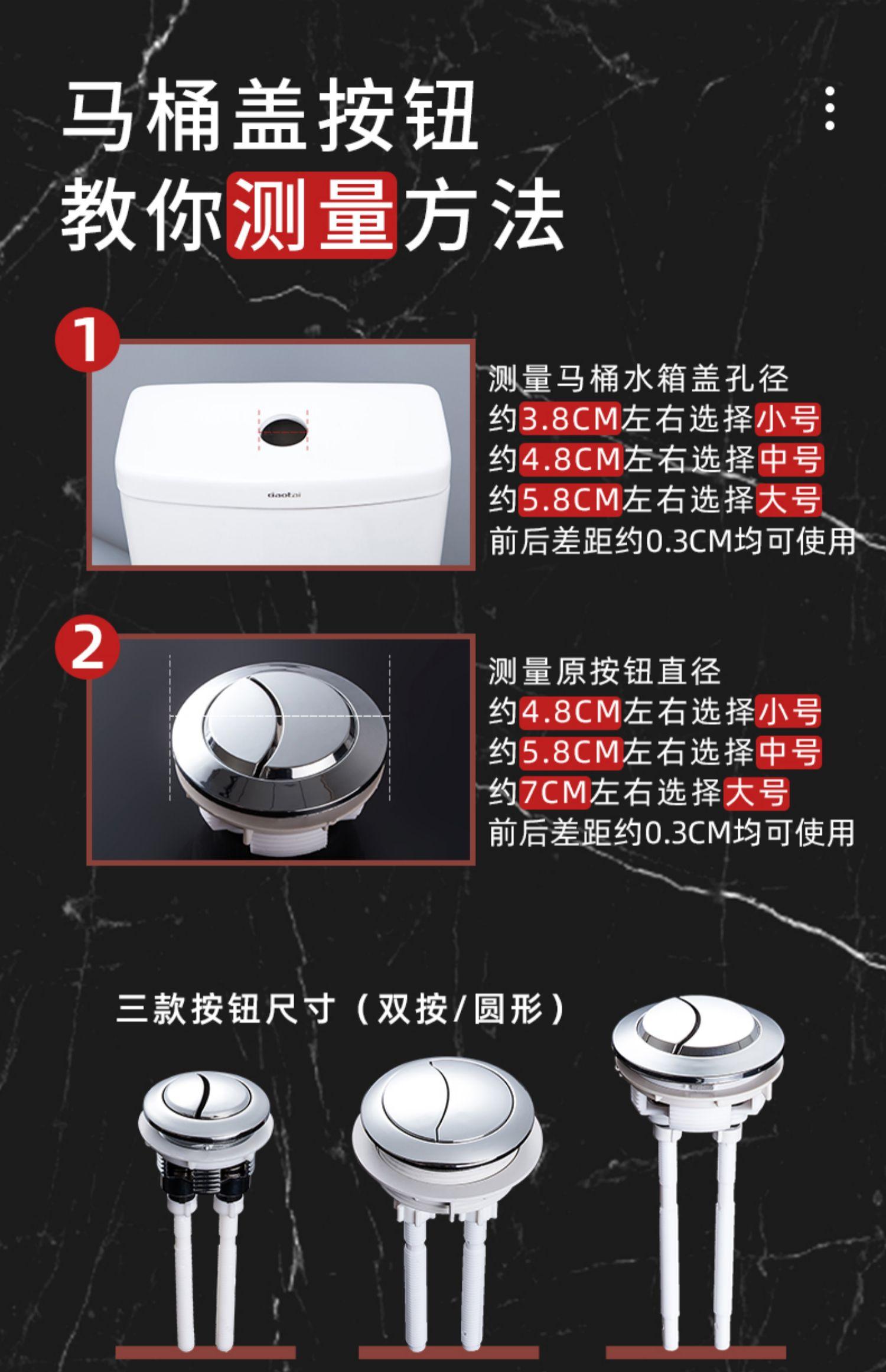 马桶盖按钮
教你测量方法

1

daotai

测量马桶水箱盖孔径
约3.8CM左右选择小号
约4.8CM左右选择中号
约5.8CM左右选择大号
前后差距约0.3CM均可使用

2

测量原按钮直径
约4.8CM左右选择小号
约5.8CM左右选择中号
约7CM左右选择大号
前后差距约0.3CM均可使用

三款按钮尺寸（双按/圆形）