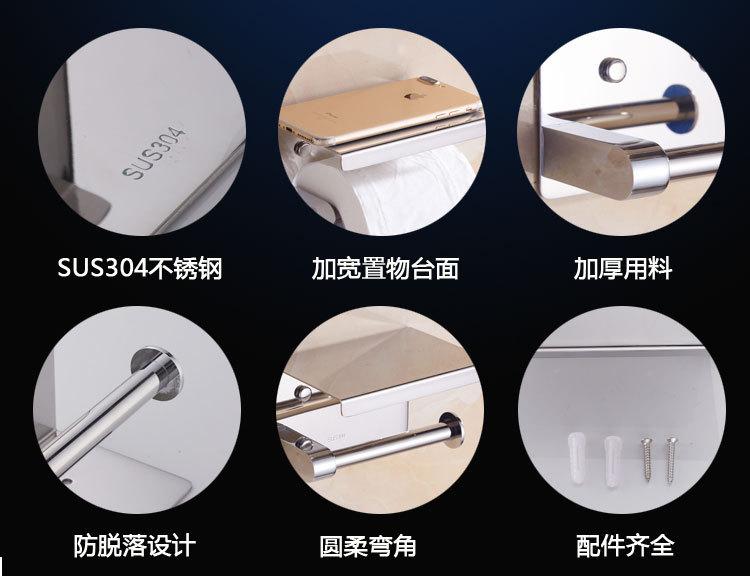 SUS304

SUS304不锈钢

加宽置物台面

加厚用料

防脱落设计

圆柔弯角

配件齐全