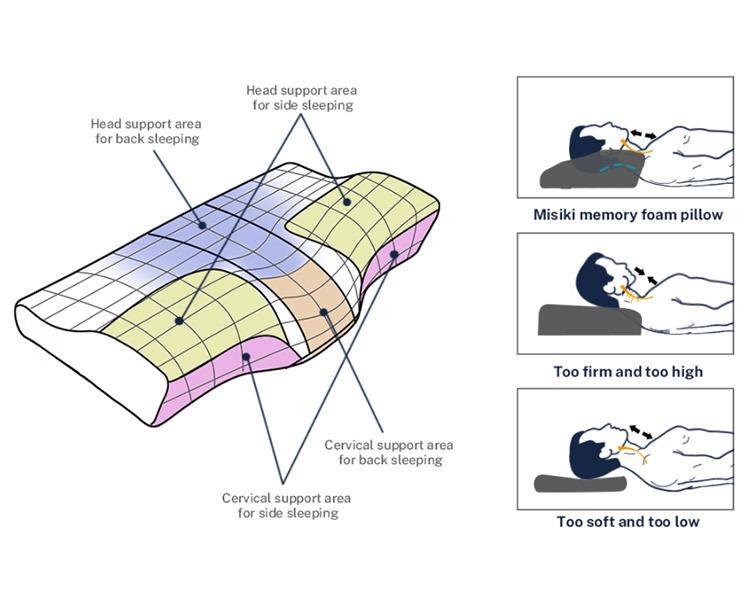 Head support area
for side sleeping

Head support area
for back sleeping

Cervical support area
for back sleeping

Cervical support area
for side sleeping

Misiki memory foam pillow

Too firm and too high

Too soft and too low