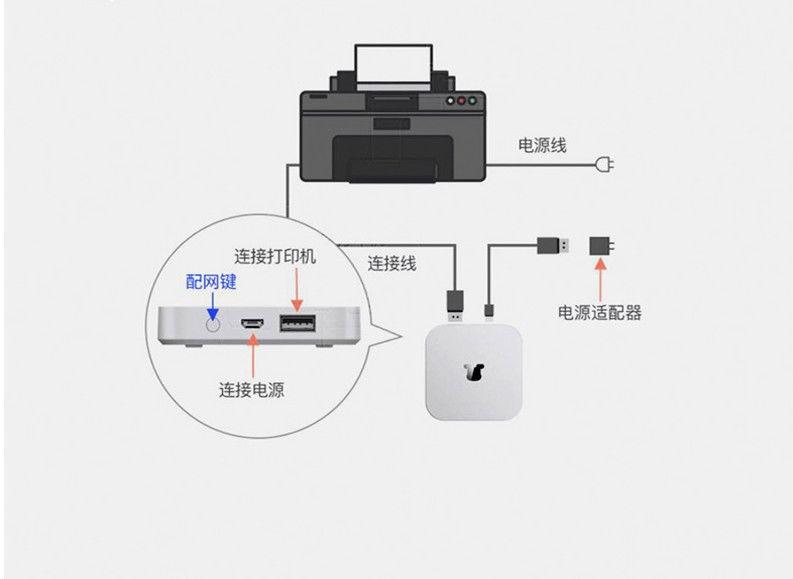 电源线

连接打印机

配网键

连接线

电源适配器

连接电源