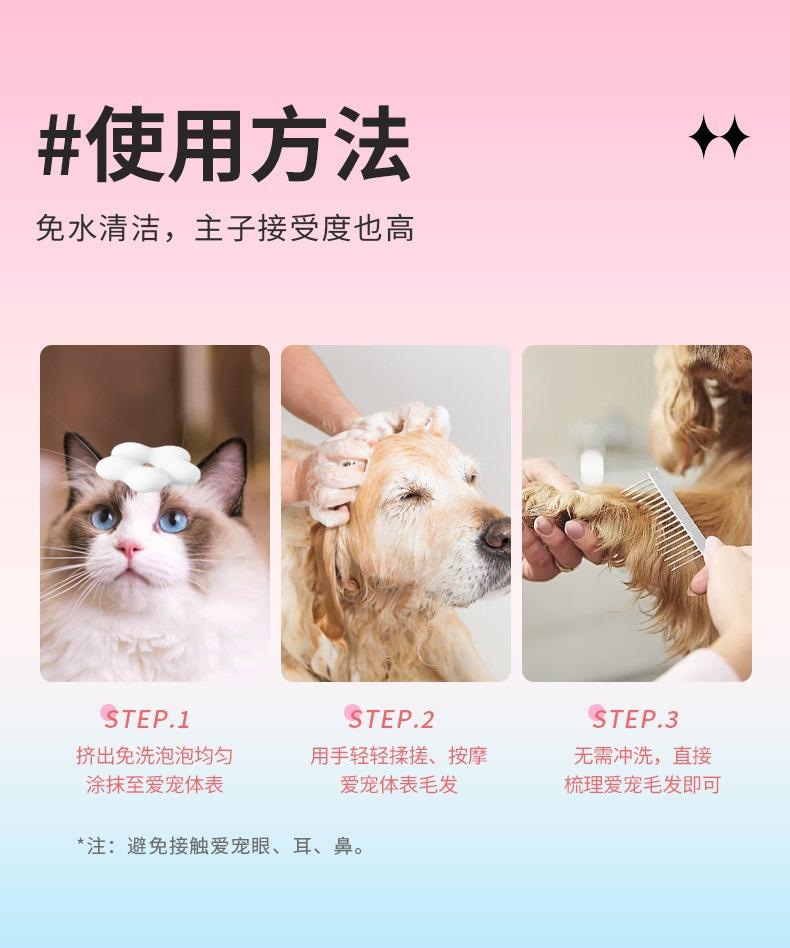 #使用方法

免水清洁，主子接受度也高

STEP.1
挤出免洗泡泡均匀涂抹至爱宠体表

STEP.2
用手轻轻揉搓、按摩爱宠体表毛发

STEP.3
无需冲洗，直接梳理爱宠毛发即可

*注：避免接触爱宠眼、耳、鼻。