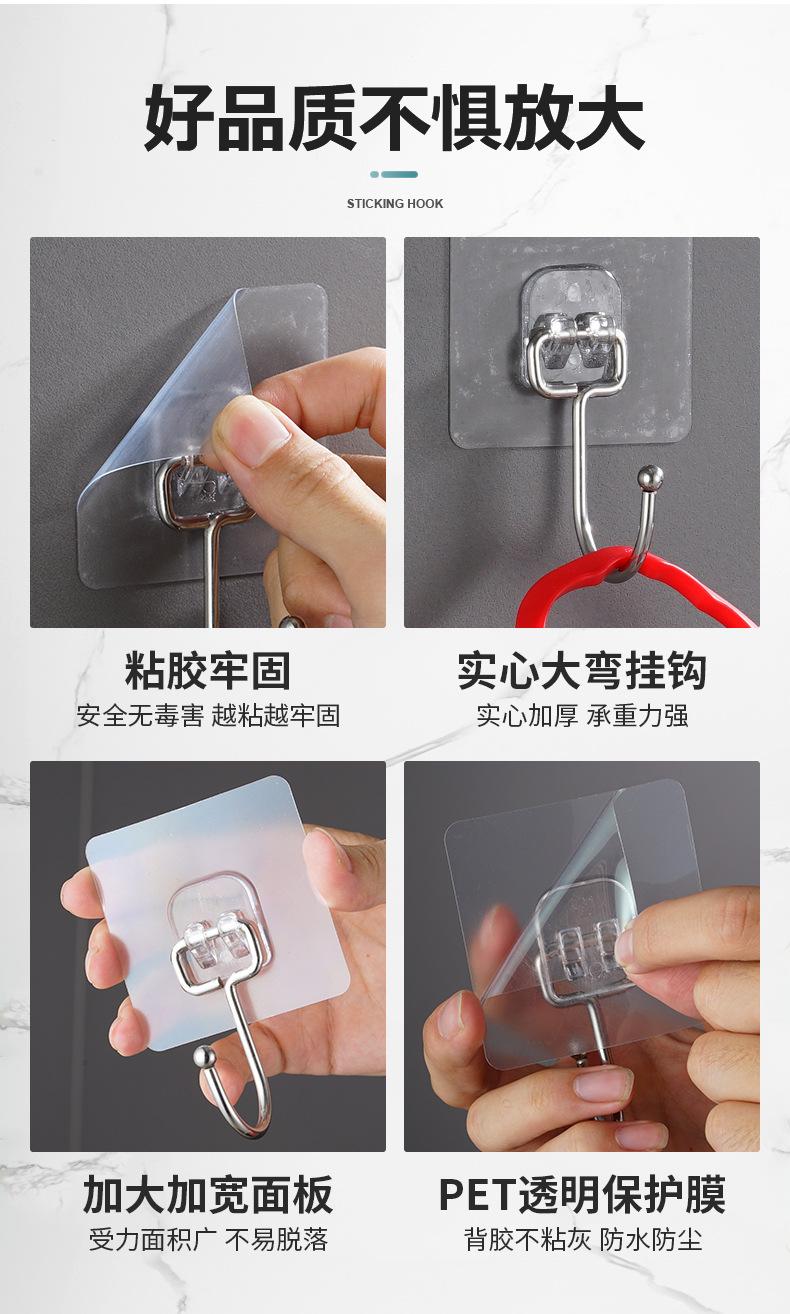 好品质不惧放大

STICKING HOOK

粘胶牢固
安全无毒害 越粘越牢固

实心大弯挂钩
实心加厚 承重力强

加大加宽面板
受力面积广 不易脱落

PET透明保护膜
背胶不粘灰 防水防尘