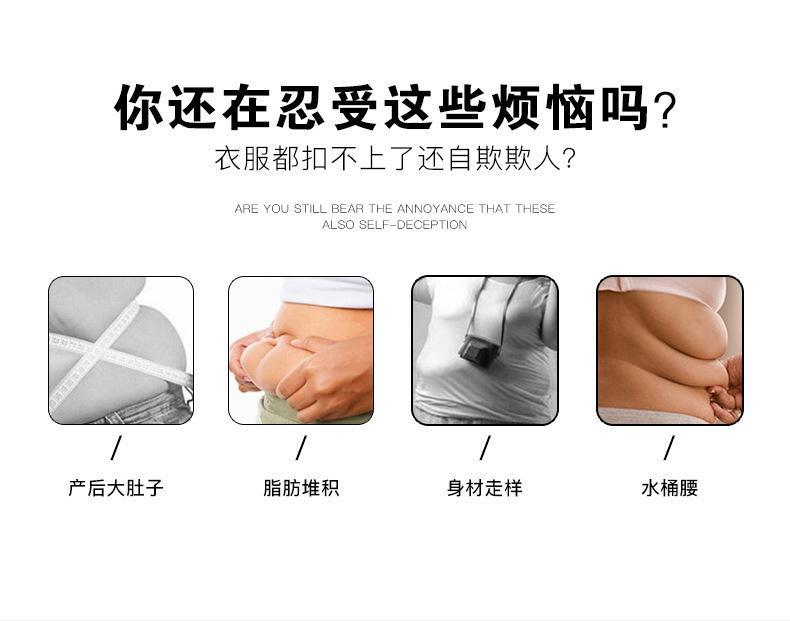 你还在忍受这些烦恼吗?

衣服都扣不上了还自欺欺人?

ARE YOU STILL BEAR THE ANNOYANCE THAT THESE ALSO SELF-DECEPTION

/
产后大肚子

/
脂肪堆积

/
身材走样

/
水桶腰