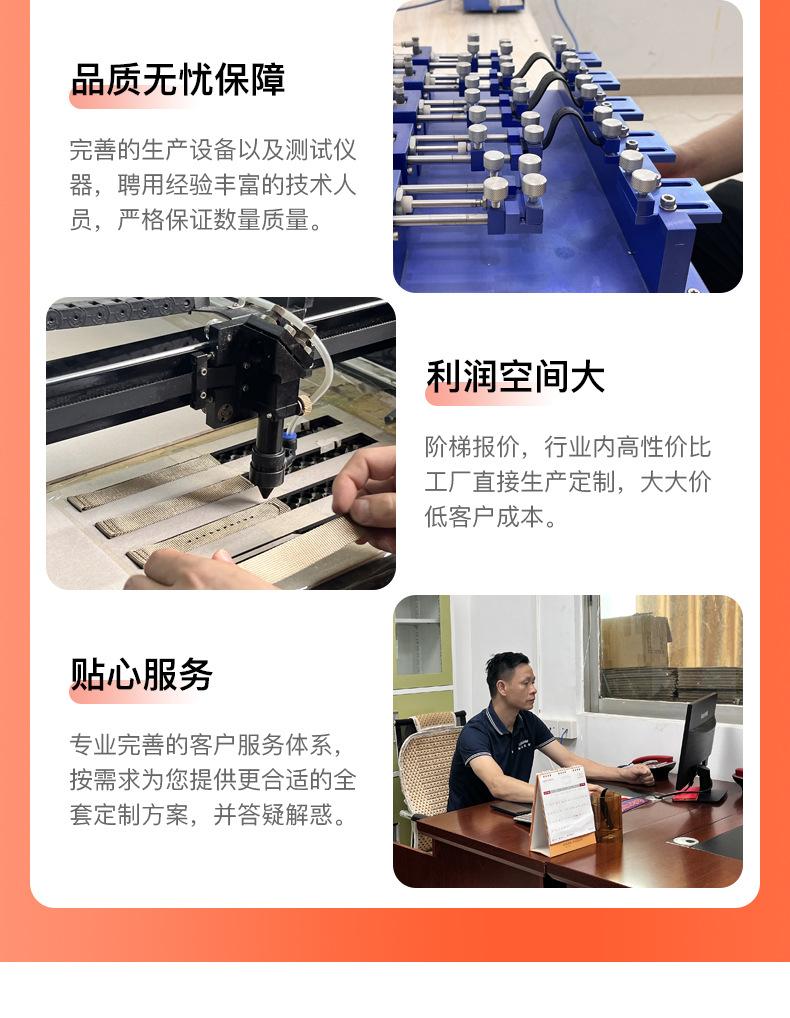 品质无忧保障

完善的生产设备以及测试仪器，聘用经验丰富的技术人员，严格保证数量质量。

利润空间大

阶梯报价，行业内高性价比工厂直接生产定制，大大价低客户成本。

贴心服务

专业完善的客户服务体系，按需求为您提供更合适的全套定制方案，并答疑解惑。