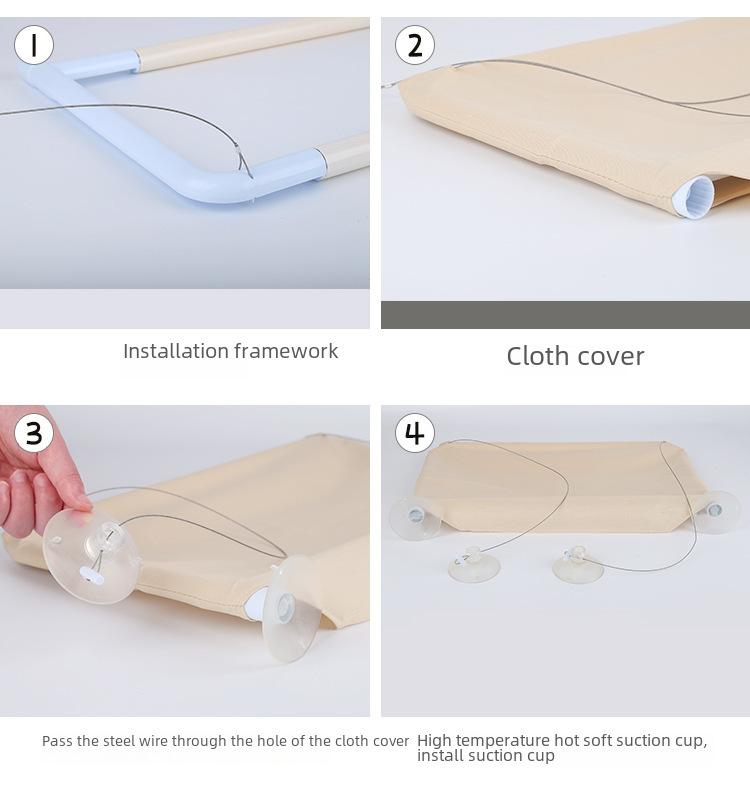 1

Installation framework

2

Cloth cover

3

Pass the steel wire through the hole of the cloth cover

4

High temperature hot soft suction cup, install suction cup