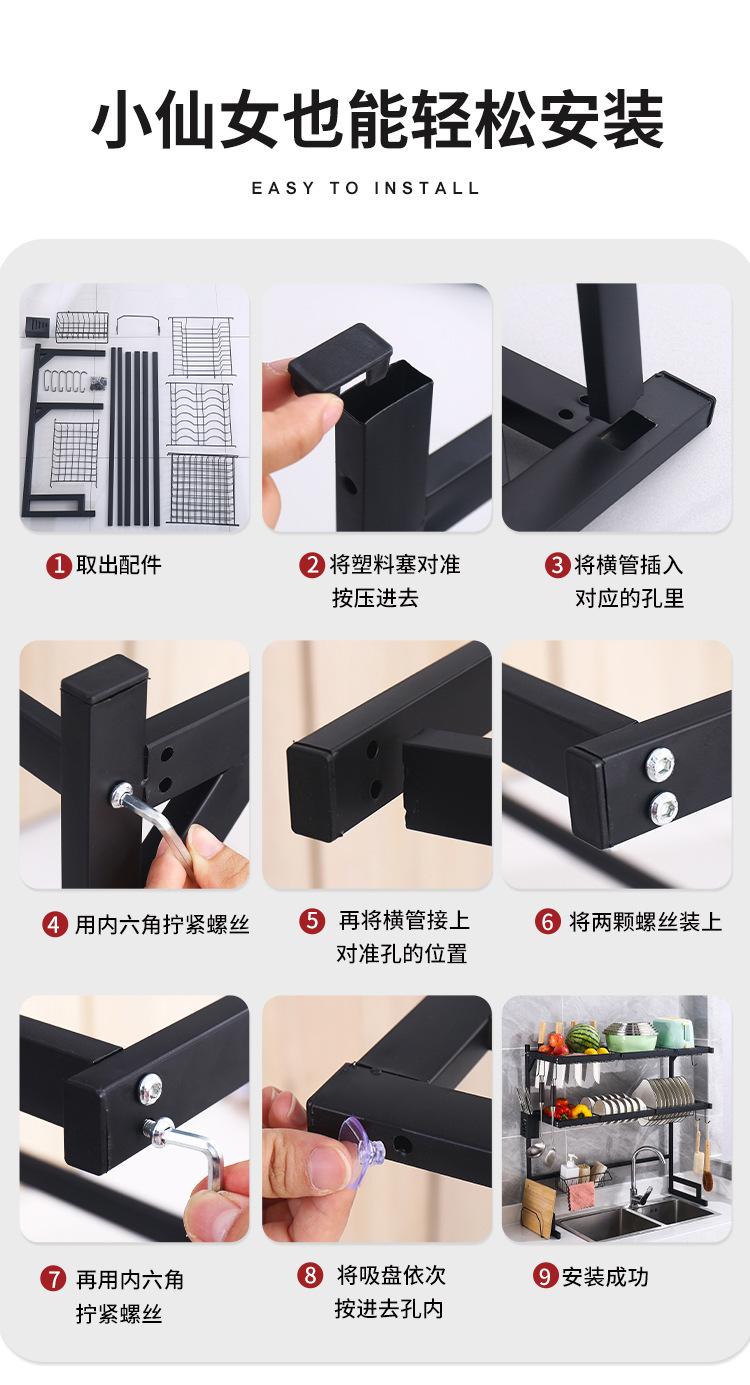 小仙女也能轻松安装

EASY TO INSTALL

1 取出配件

2 将塑料塞对准按压进去

3 将横管插入对应的孔里

4 用内六角拧紧螺丝

5 再将横管接上对准孔的位置

6 将两颗螺丝装上

7 再用内六角拧紧螺丝

8 将吸盘依次按进去孔内

9 安装成功