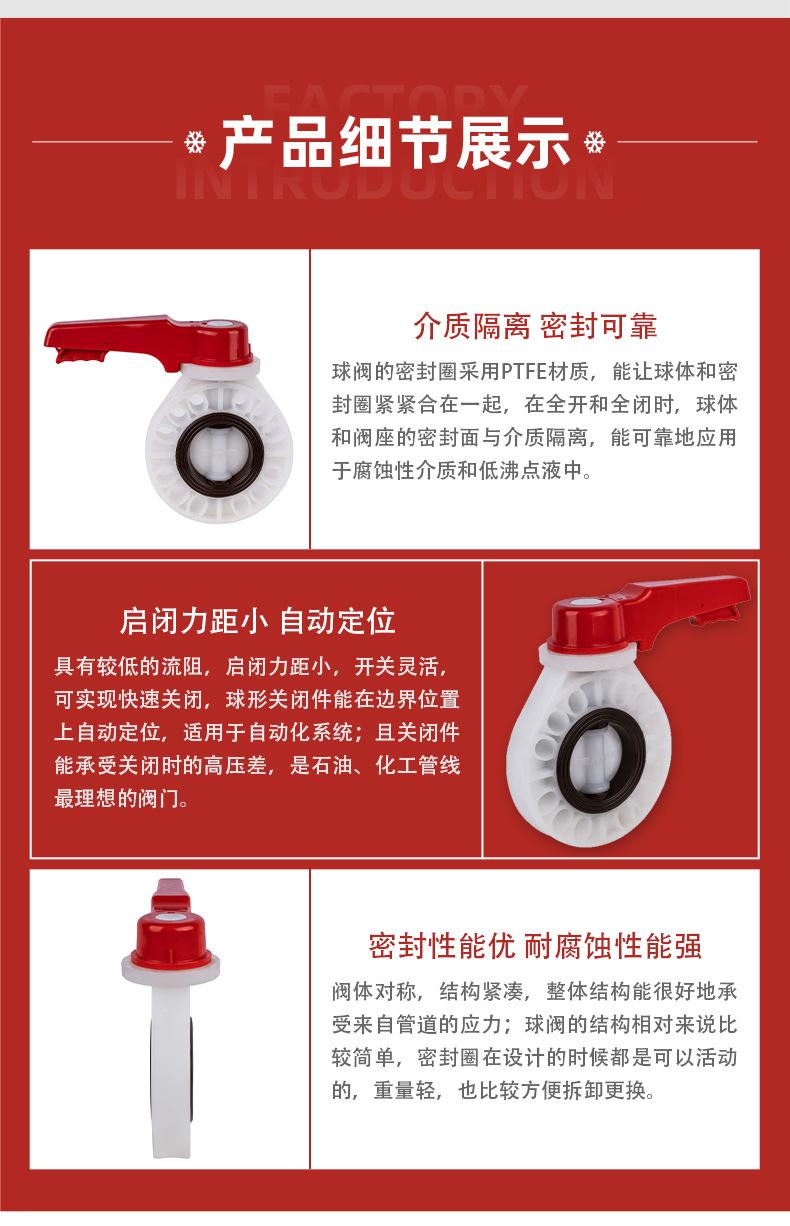 FACTORY INTRODUCTION

产品细节展示

介质隔离 密封可靠

球阀的密封圈采用PTFE材质，能让球体和密封圈紧紧合在一起，在全开和全闭时，球体和阀座的密封面与介质隔离，能可靠地应用于腐蚀性介质和低沸点液中。

启闭力距小 自动定位

具有较低的流阻，启闭力距小，开关灵活，可实现快速关闭，球形关闭件能在边界位置上自动定位，适用于自动化系统；且关闭件能承受关闭时的高压差，是石油、化工管线最理想的阀门。

密封性能优 耐腐蚀性能强

阀体对称，结构紧凑，整体结构能很好地承受来自管道的应力；球阀的结构相对来说比较简单，密封圈在设计的时候都是可以活动的，重量轻，也比较方便拆卸更换。