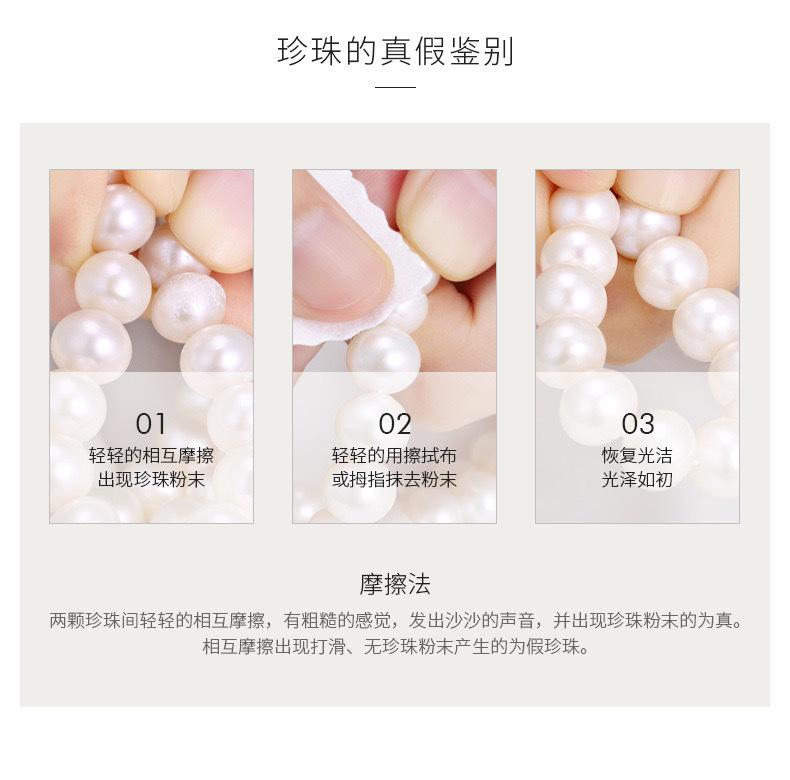 珍珠的真假鉴别

01
轻轻的相互摩擦
出现珍珠粉末

02
轻轻的用擦拭布
或拇指抹去粉末

03
恢复光洁
光泽如初

摩擦法

两颗珍珠间轻轻的相互摩擦，有粗糙的感觉，发出沙沙的声音，并出现珍珠粉末的为真。
相互摩擦出现打滑、无珍珠粉末产生的为假珍珠。