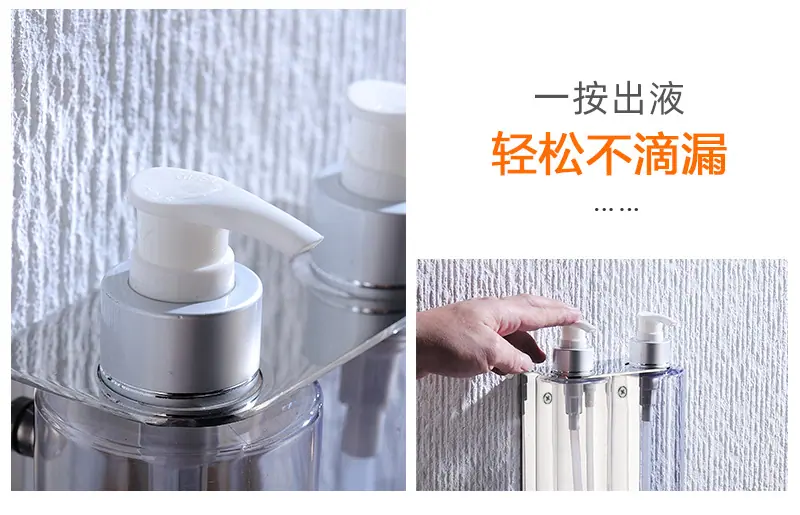 一按出液
轻松不滴漏
……