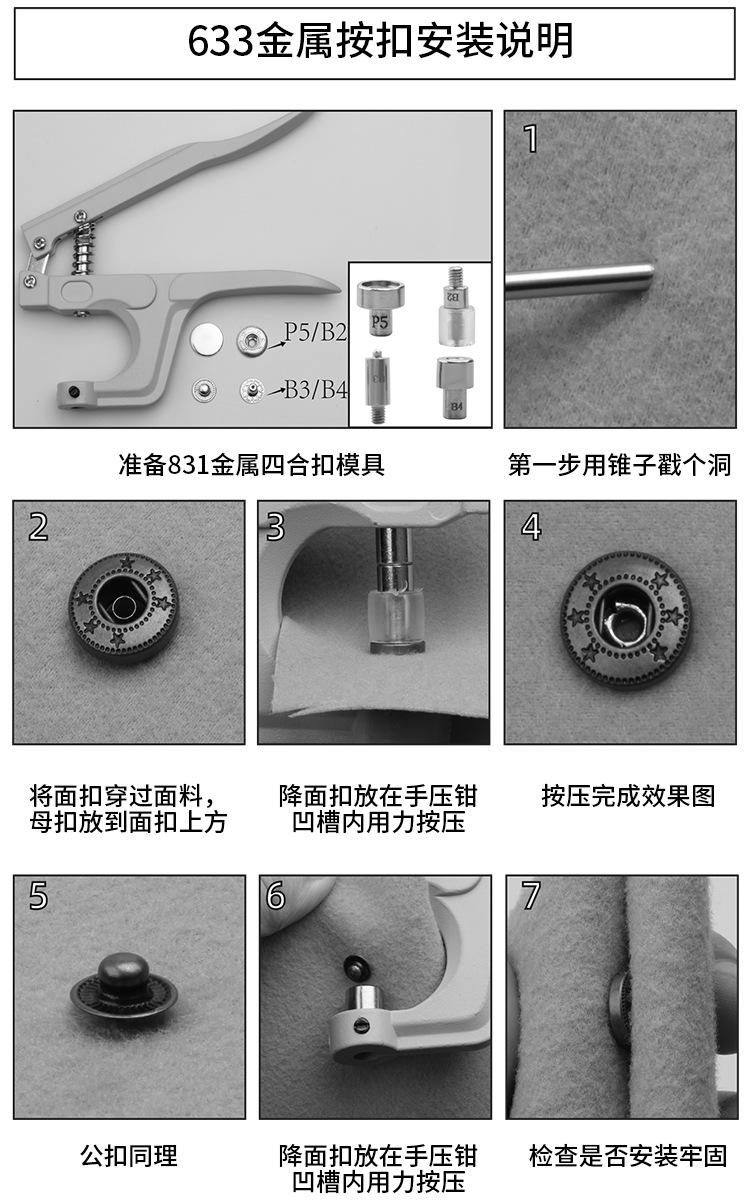 633金属按扣安装说明

P5/B2
B3/B4
P5
B2
B3
B4

准备831金属四合扣模具

1

第一步用锥子戳个洞

2

将面扣穿过面料，母扣放到面扣上方

3

降面扣放在手压钳凹槽内用力按压

4

按压完成效果图

5

公扣同理

6

降面扣放在手压钳凹槽内用力按压

7

检查是否安装牢固