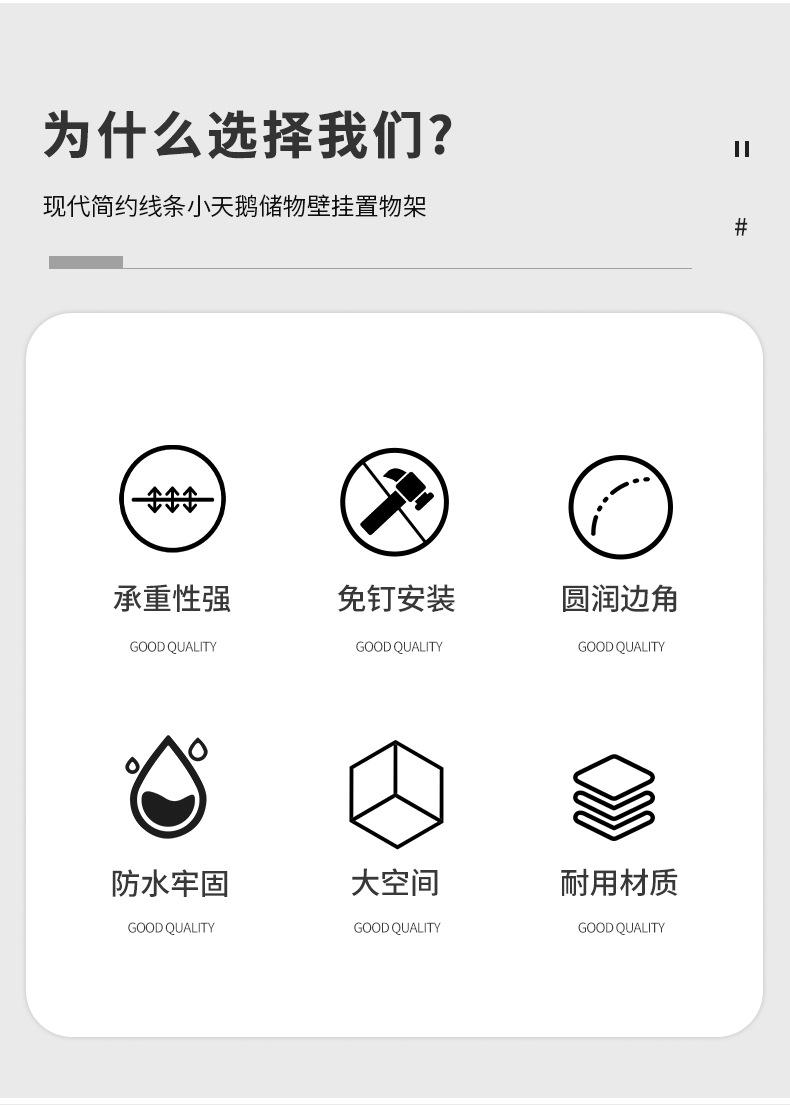 为什么选择我们?

现代简约线条小天鹅储物壁挂置物架

II

#

承重性强

GOOD QUALITY

免钉安装

GOOD QUALITY

圆润边角

GOOD QUALITY

防水牢固

GOOD QUALITY

大空间

GOOD QUALITY

耐用材质

GOOD QUALITY