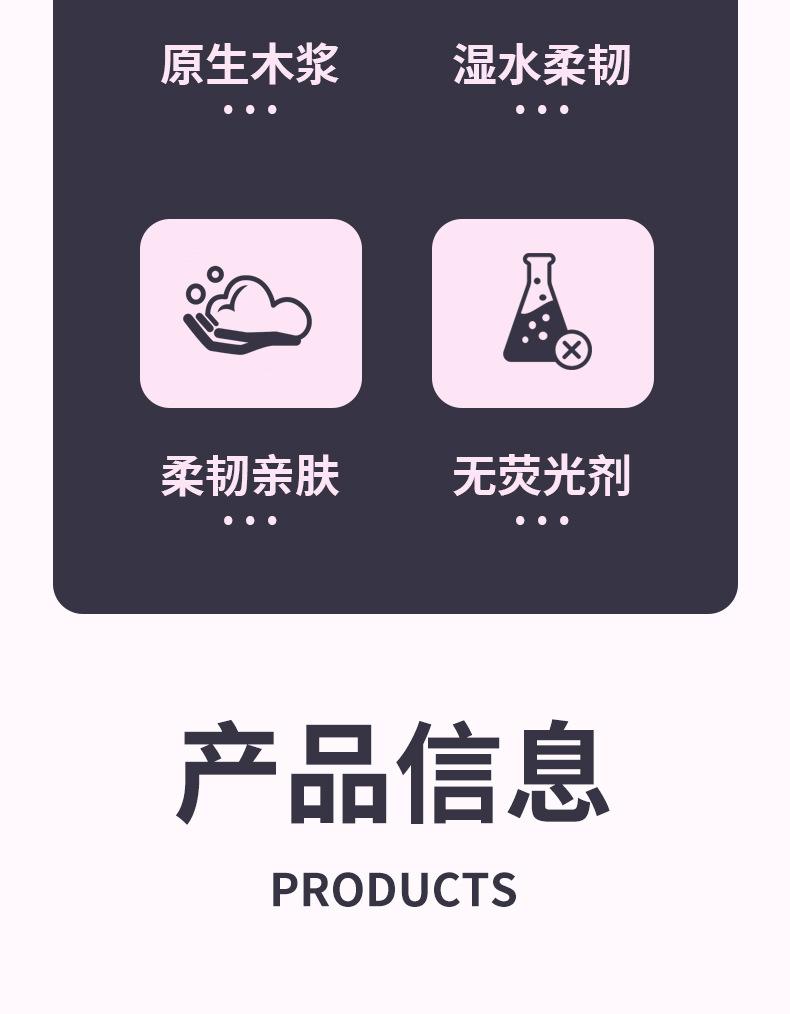 原生木浆 湿水柔韧

柔韧亲肤 无荧光剂

产品信息

PRODUCTS