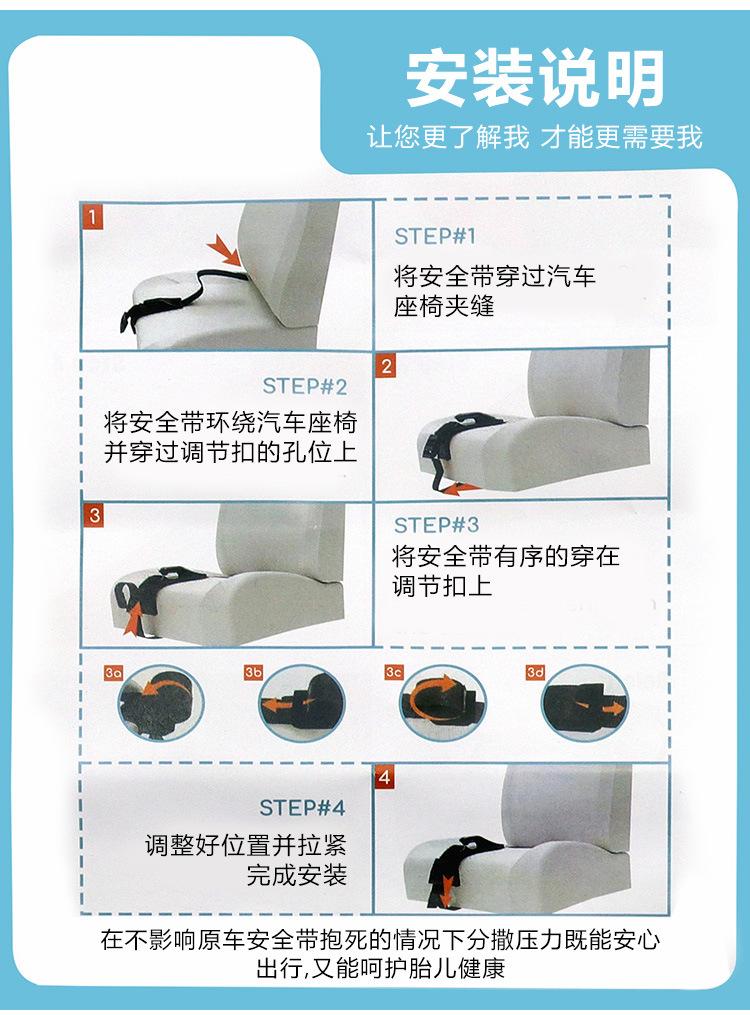 安装说明

让您更了解我 才能更需要我

1

STEP#1

将安全带穿过汽车座椅夹缝

STEP#2

将安全带环绕汽车座椅并穿过调节扣的孔位上

2

3

STEP#3

将安全带有序的穿在调节扣上

3a

3b

3c

3d

STEP#4

调整好位置并拉紧完成安装

4

在不影响原车安全带抱死的情况下分撒压力既能安心出行,又能呵护胎儿健康