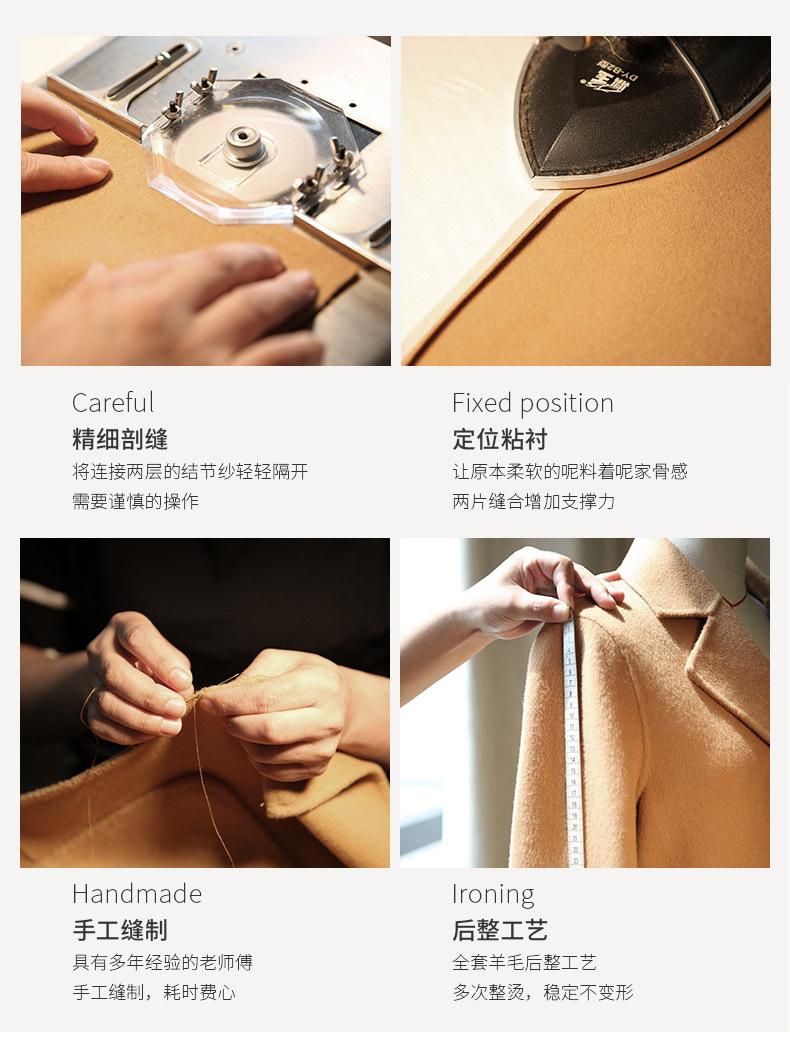 Careful
精细剖缝
将连接两层的结节纱轻轻隔开
需要谨慎的操作

Fixed position
定位粘衬
让原本柔软的呢料着呢家骨感
两片缝合增加支撑力

Handmade
手工缝制
具有多年经验的老师傅
手工缝制，耗时费心

Ironing
后整工艺
全套羊毛后整工艺
多次整烫，稳定不变形