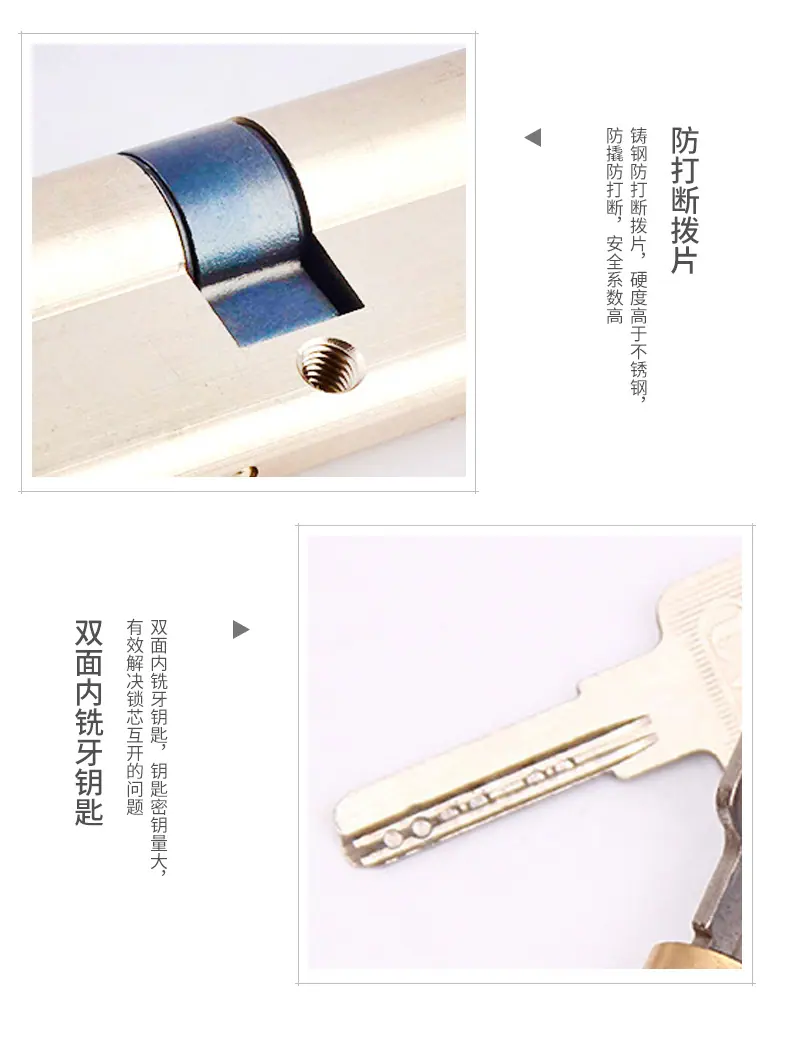 防打断拨片

铸钢防打断拨片，硬度高于不锈钢，防撬防打断，安全系数高

双面内铣牙钥匙

双面内铣牙钥匙，钥匙密钥量大，有效解决锁芯互开的问题