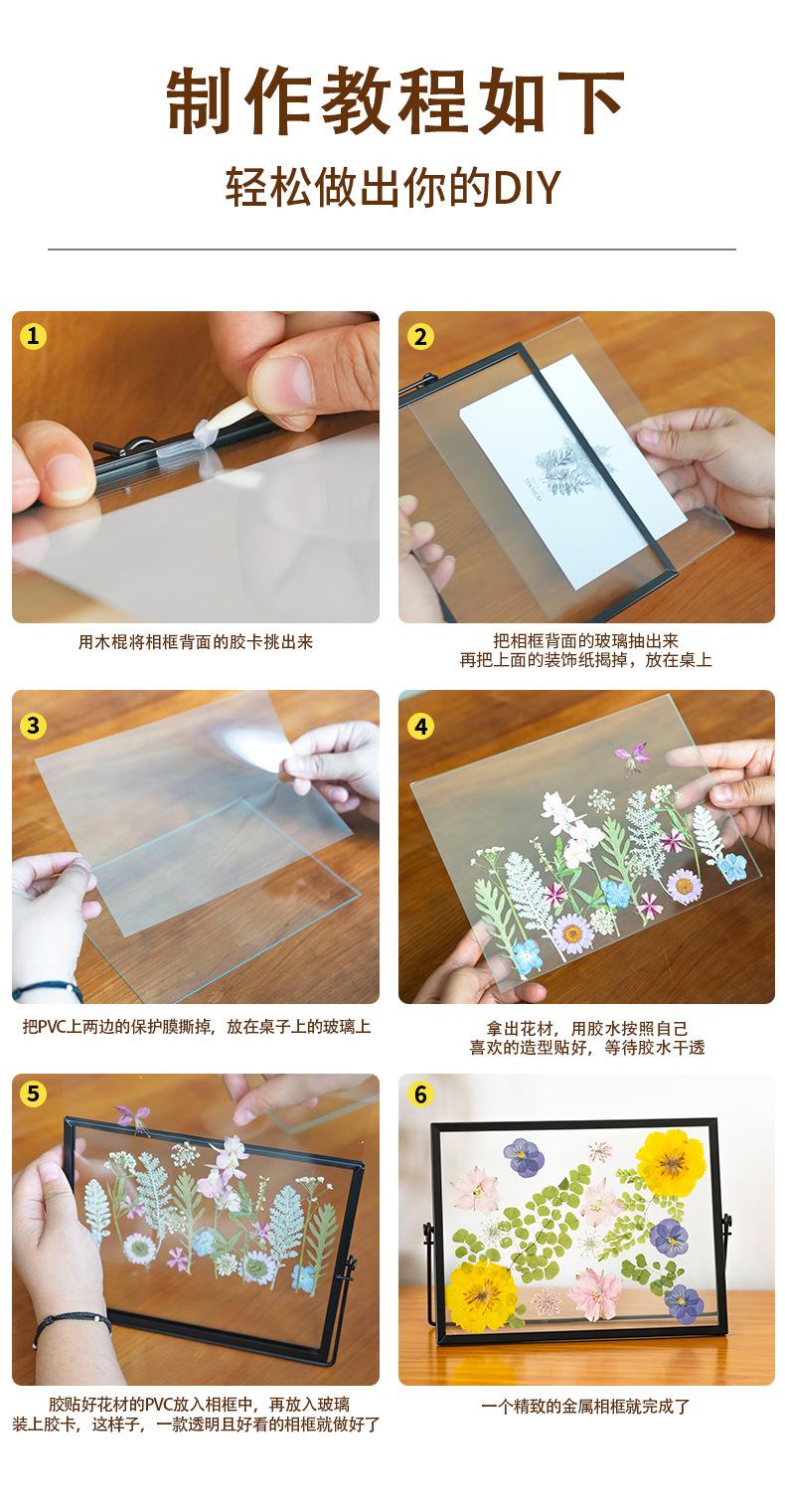 制作教程如下

轻松做出你的DIY

1

用木棍将相框背面的胶卡挑出来

2

把相框背面的玻璃抽出来
再把上面的装饰纸揭掉，放在桌上

3

把PVC上两边的保护膜撕掉，放在桌子上的玻璃上

4

拿出花材，用胶水按照自己
喜欢的造型贴好，等待胶水干透

5

胶贴好花材的PVC放入相框中，再放入玻璃
装上胶卡，这样子，一款透明且好看的相框就做好了

6

一个精致的金属相框就完成了