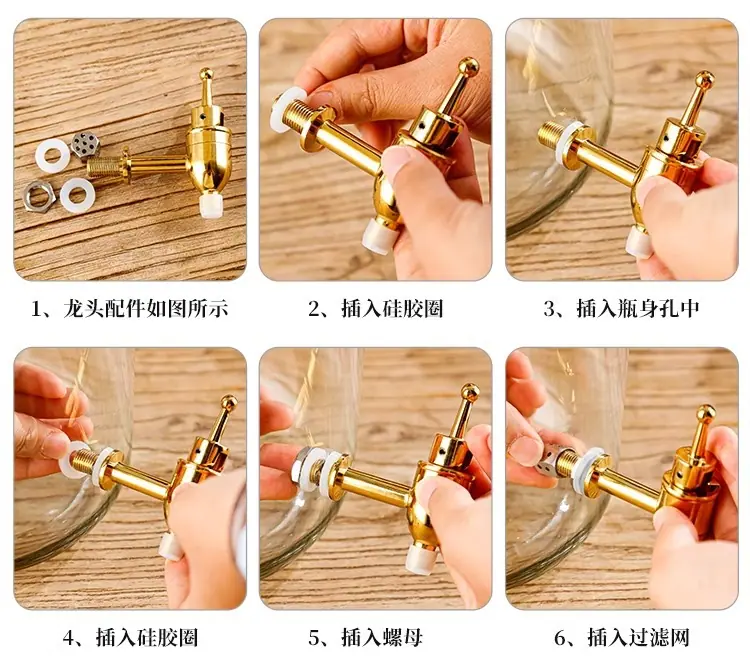 1、龙头配件如图所示

2、插入硅胶圈

3、插入瓶身孔中

4、插入硅胶圈

5、插入螺母

6、插入过滤网