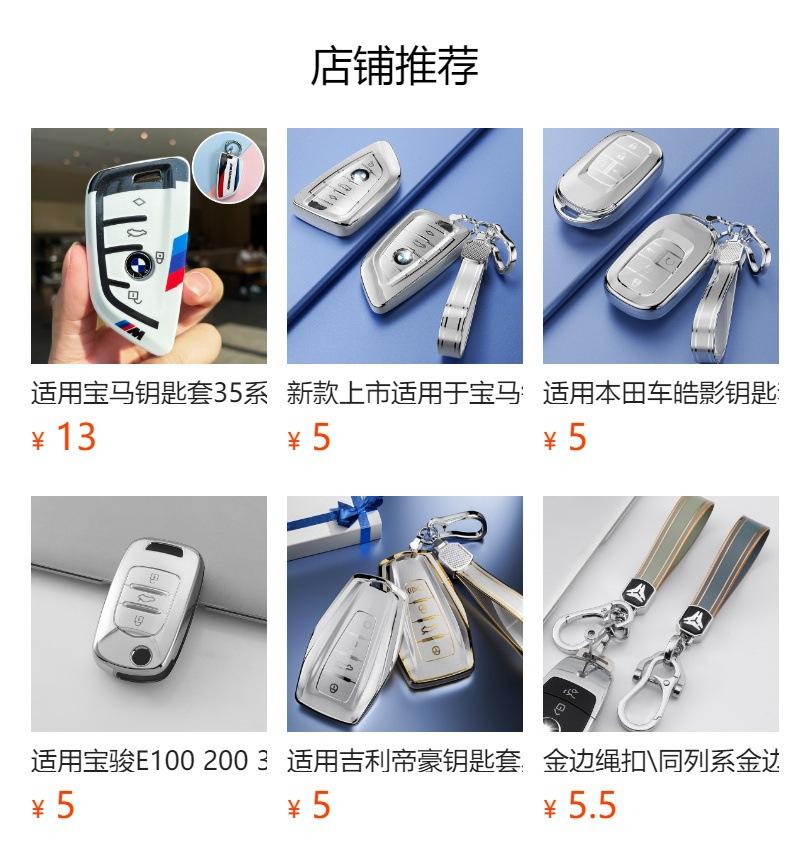 店铺推荐

适用宝马钥匙套35系
¥ 13

新款上市适用于宝马
¥ 5

适用本田车皓影钥匙
¥ 5

适用宝骏E100 200 3
¥ 5

适用吉利帝豪钥匙套
¥ 5

金边绳扣\同列系金边
¥ 5.5