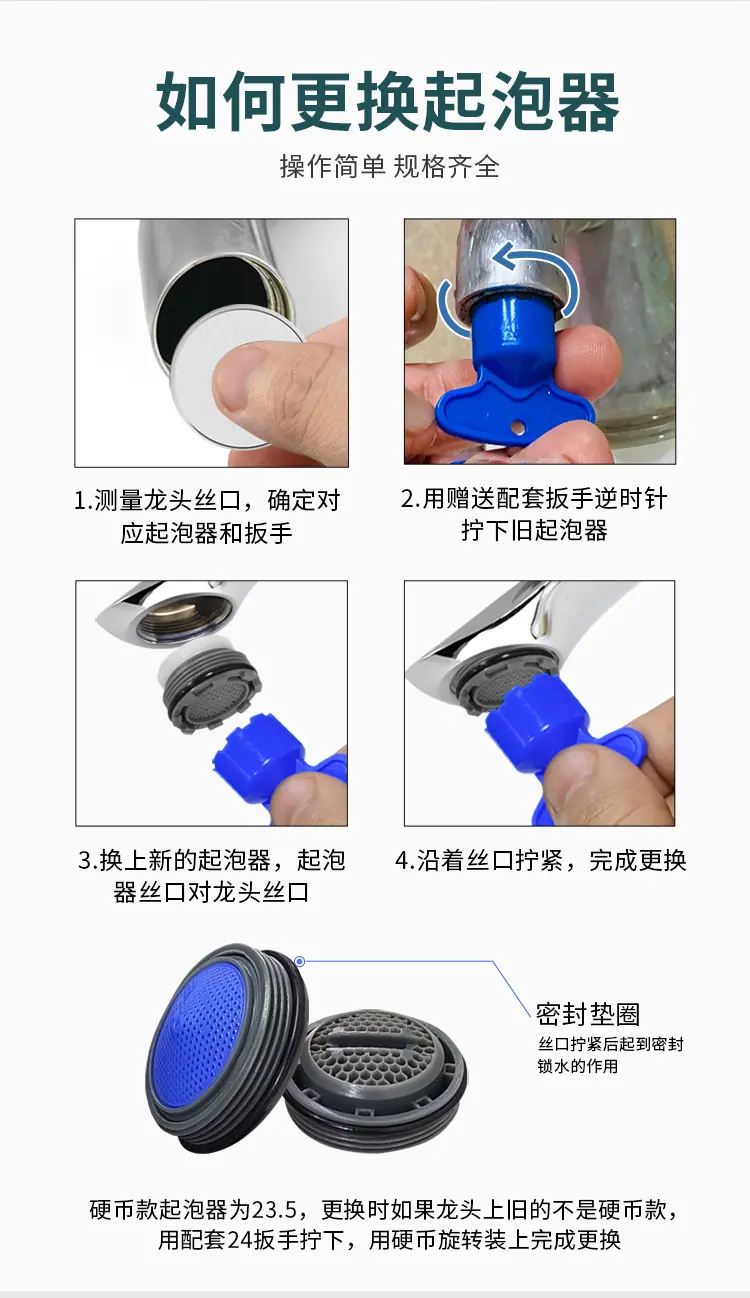 如何更换起泡器

操作简单 规格齐全

1.测量龙头丝口，确定对应起泡器和扳手

2.用赠送配套扳手逆时针拧下旧起泡器

3.换上新的起泡器，起泡器丝口对龙头丝口

4.沿着丝口拧紧，完成更换

密封垫圈
丝口拧紧后起到密封锁水的作用

硬币款起泡器为23.5，更换时如果龙头上旧的不是硬币款，用配套24扳手拧下，用硬币旋转装上完成更换