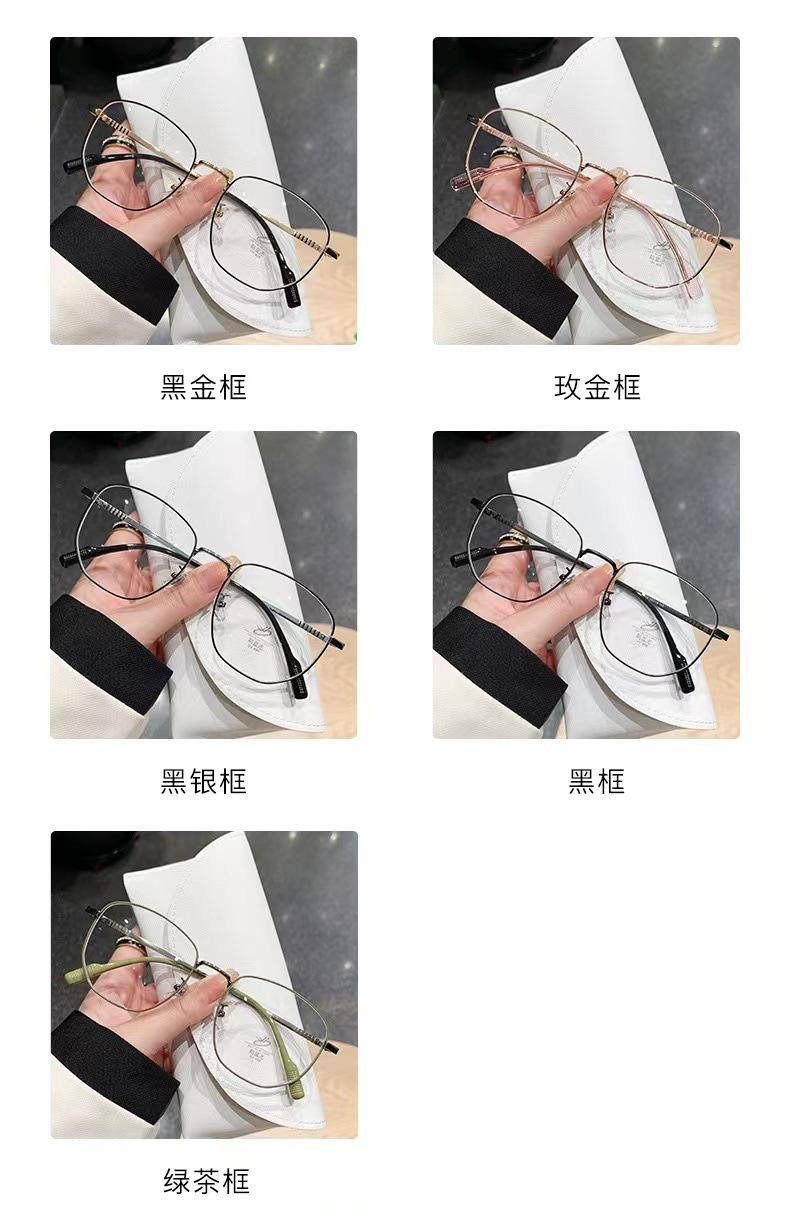 黑金框

玫金框

黑银框

黑框

绿茶框