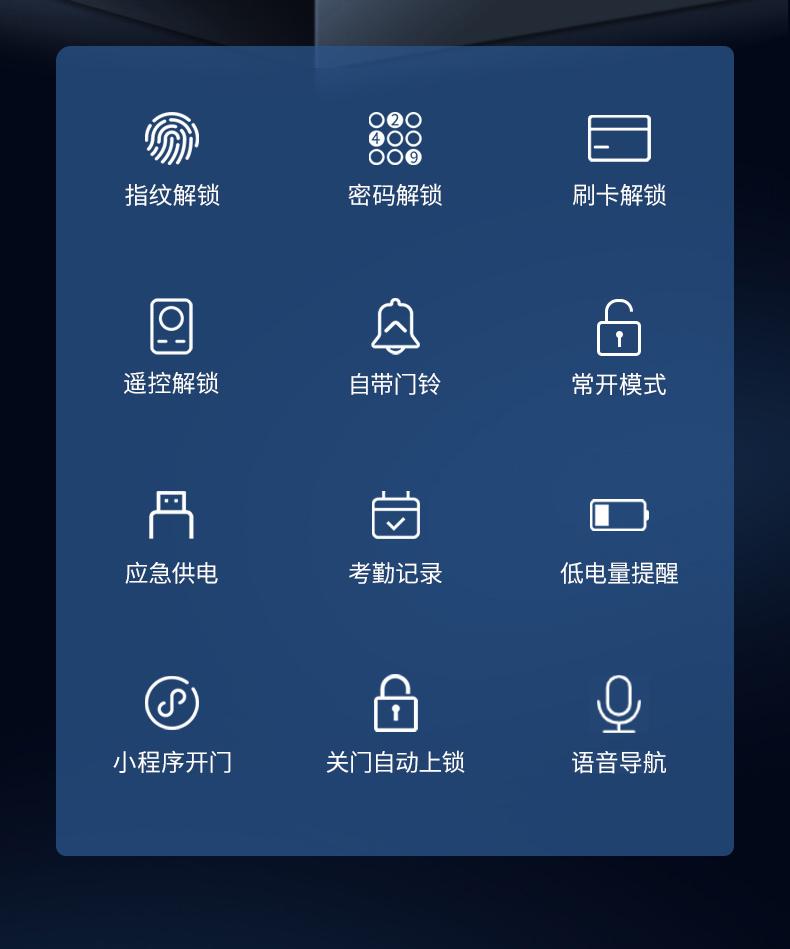 指纹解锁

密码解锁

刷卡解锁

遥控解锁

自带门铃

常开模式

应急供电

考勤记录

低电量提醒

小程序开门

关门自动上锁

语音导航