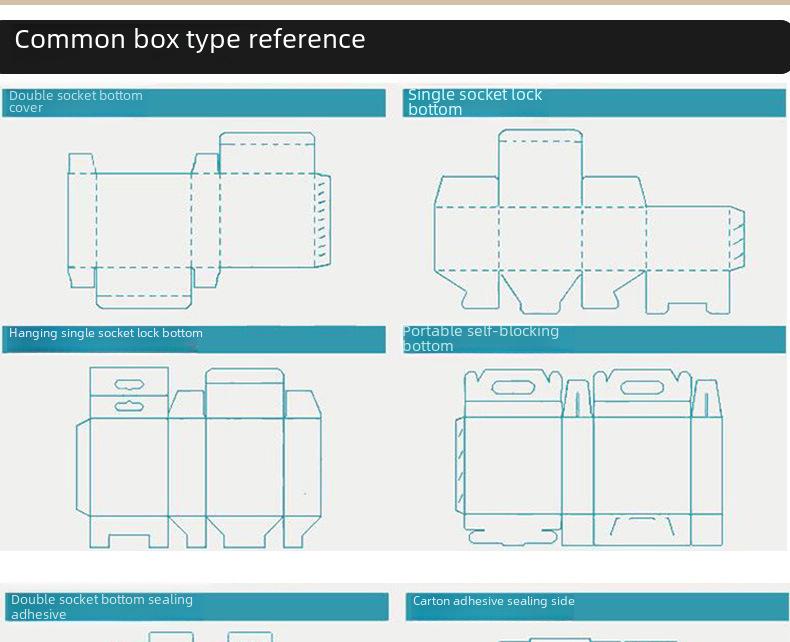 Common box type reference

Double socket bottom cover

Single socket lock bottom

Hanging single socket lock bottom

Portable self-blocking bottom

Double socket bottom sealing adhesive

Carton adhesive sealing side