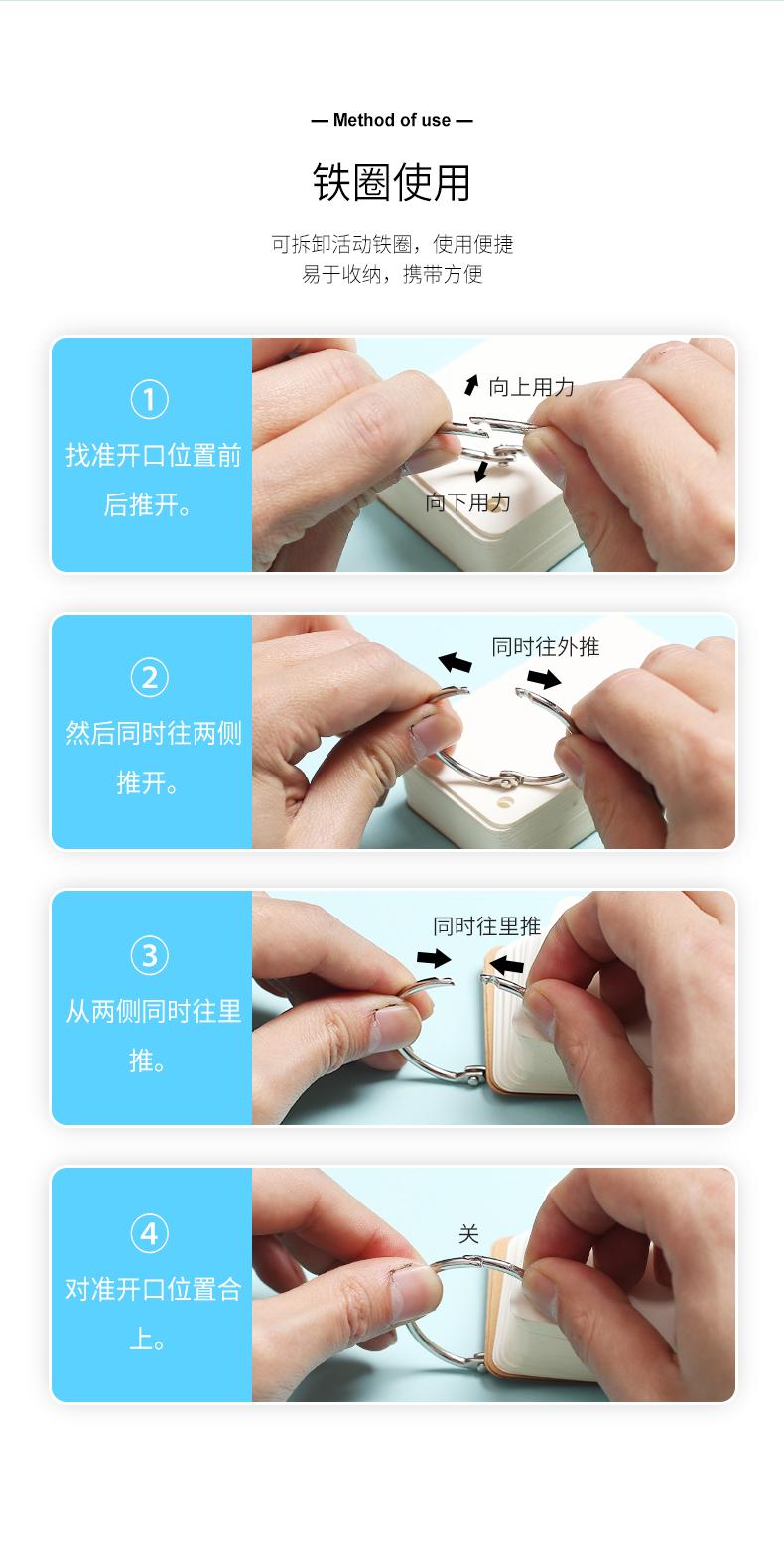 — Method of use —

铁圈使用

可拆卸活动铁圈，使用便捷
易于收纳，携带方便

①
找准开口位置前后推开。

向上用力
向下用力

②
然后同时往两侧推开。

同时往外推

③
从两侧同时往里推。

同时往里推

④
对准开口位置合上。

关