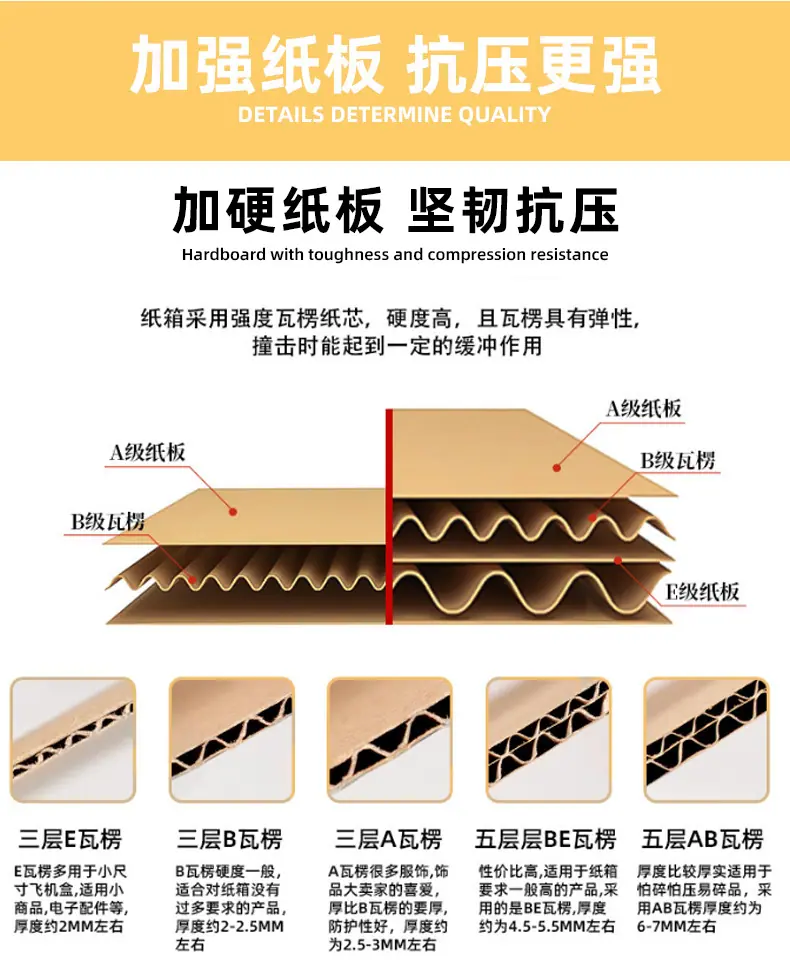 加强纸板 抗压更强
DETAILS DETERMINE QUALITY

加硬纸板 坚韧抗压
Hardboard with toughness and compression resistance

纸箱采用强度瓦楞纸芯，硬度高，且瓦楞具有弹性，撞击时能起到一定的缓冲作用

A级纸板
B级瓦楞
A级纸板
B级瓦楞
E级纸板

三层E瓦楞
E瓦楞多用于小尺寸飞机盒,适用小商品,电子配件等,厚度约2MM左右

三层B瓦楞
B瓦楞硬度一般,适合对纸箱没有过多要求的产品,厚度约2-2.5MM左右

三层A瓦楞
A瓦楞很多服饰,饰品大卖家的喜爱,厚比B瓦楞的要厚,防护性好,厚度约为2.5-3MM左右

五层层BE瓦楞
性价比高,适用于纸箱要求一般高的产品,采用的是BE瓦楞,厚度约为4.5-5.5MM左右

五层AB瓦楞
厚度比较厚实适用于怕碎怕压易碎品,采用AB瓦楞厚度约为6-7MM左右