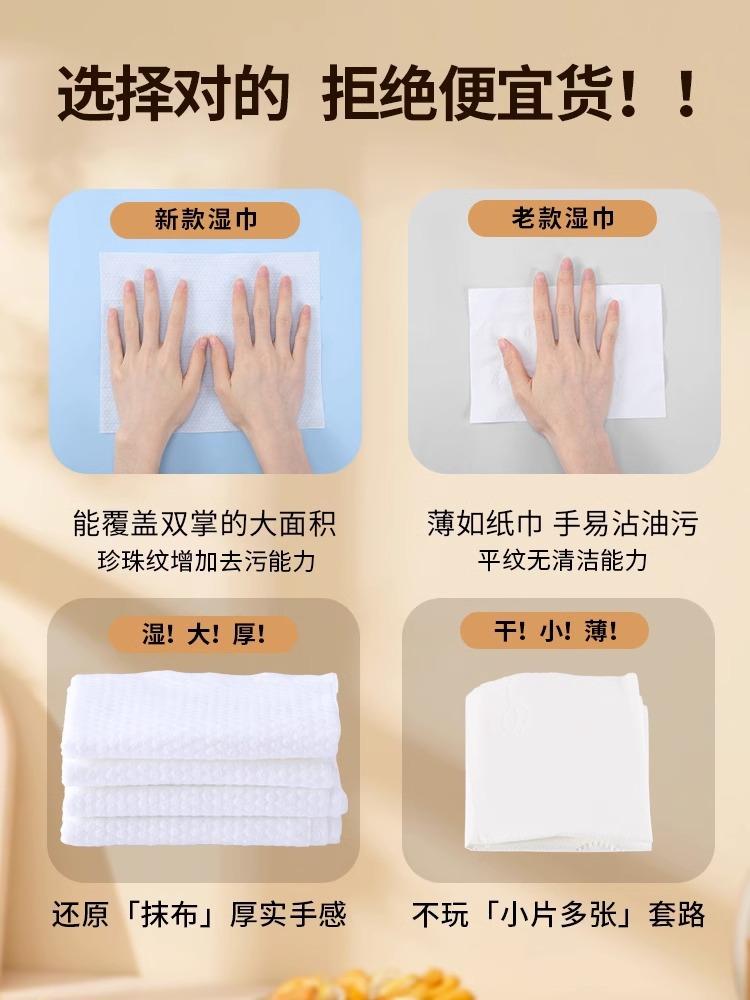 选择对的 拒绝便宜货！！

新款湿巾

能覆盖双掌的大面积
珍珠纹增加去污能力

老款湿巾

薄如纸巾 手易沾油污
平纹无清洁能力

湿！大！厚！

还原「抹布」厚实手感

干！小！薄！

不玩「小片多张」套路