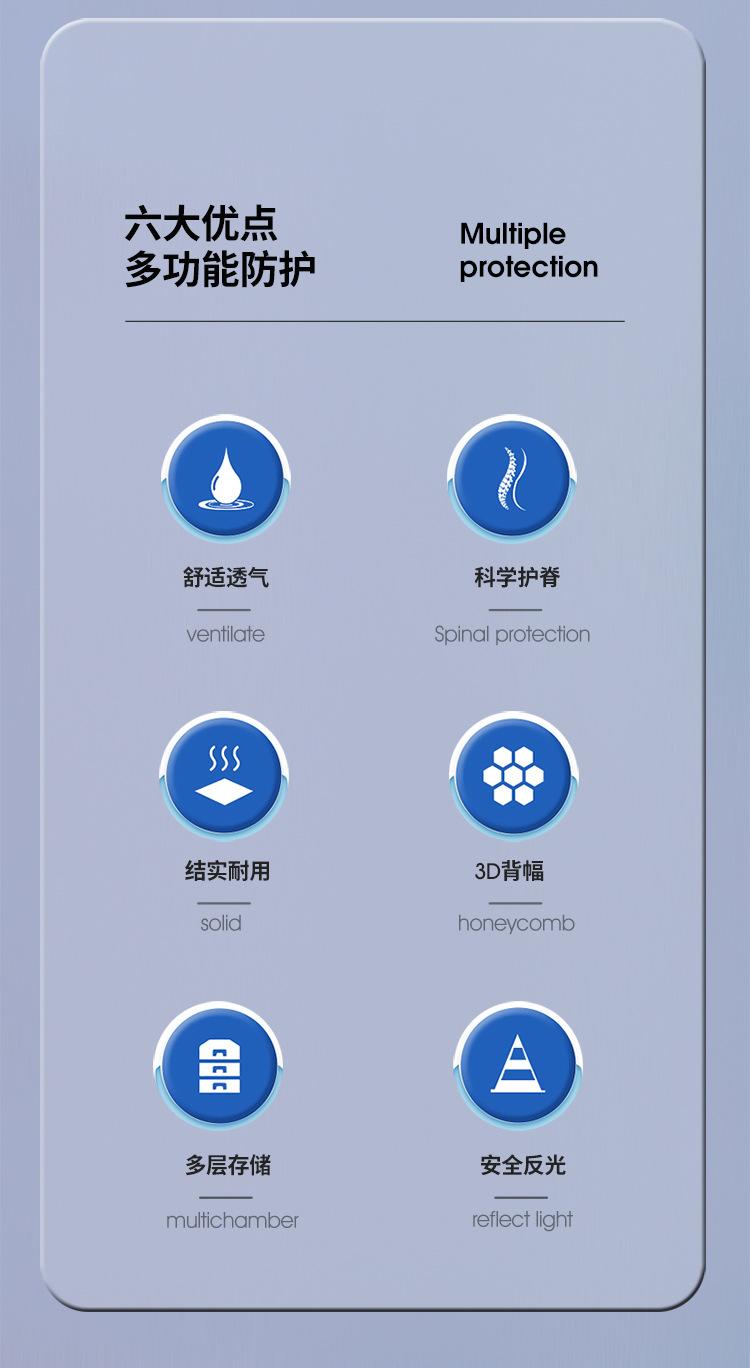 六大优点
多功能防护

Multiple
protection

舒适透气
ventilate

科学护脊
Spinal protection

结实耐用
solid

3D背幅
honeycomb

多层存储
multichamber

安全反光
reflect light