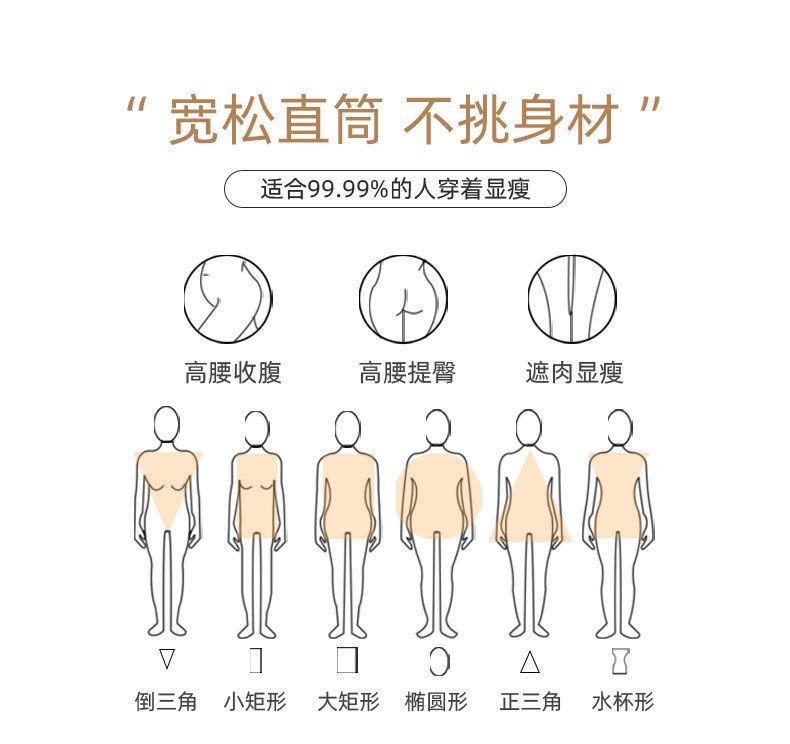 “ 宽松直筒 不挑身材 ”

适合99.99%的人穿着显瘦

高腰收腹
高腰提臀
遮肉显瘦

倒三角
小矩形
大矩形
椭圆形
正三角
水杯形