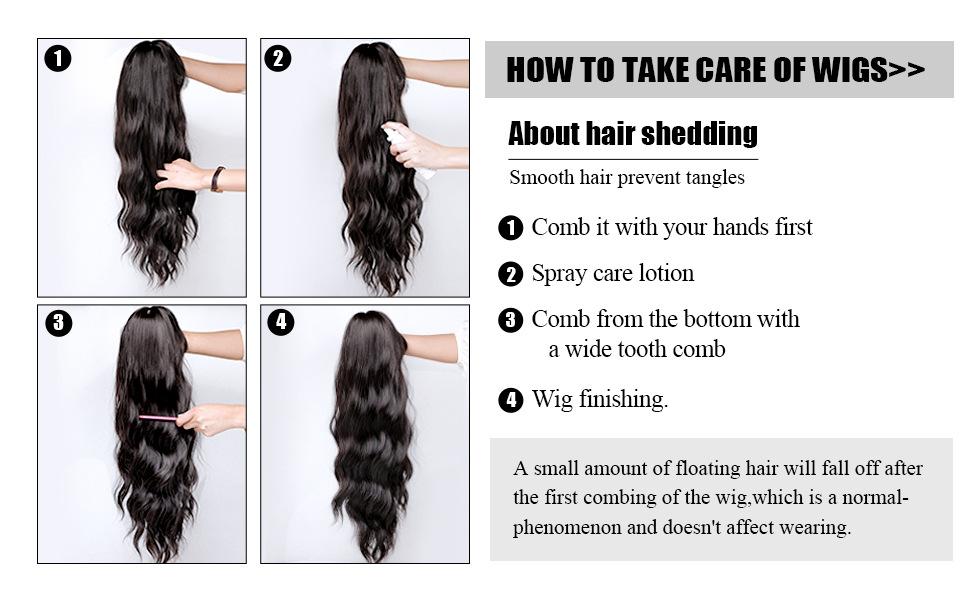 1

2

3

4

HOW TO TAKE CARE OF WIGS>>

About hair shedding

Smooth hair prevent tangles

1 Comb it with your hands first

2 Spray care lotion

3 Comb from the bottom with a wide tooth comb

4 Wig finishing.

A small amount of floating hair will fall off after the first combing of the wig,which is a normal-phenomenon and doesn't affect wearing.