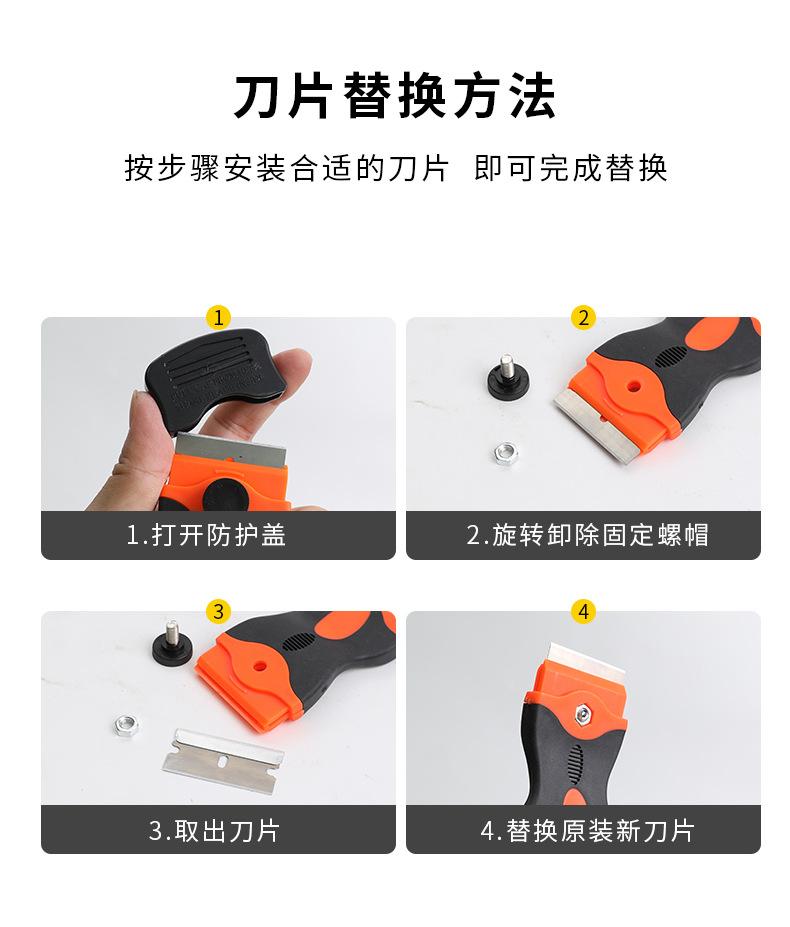 刀片替换方法

按步骤安装合适的刀片 即可完成替换

1

1.打开防护盖

2

2.旋转卸除固定螺帽

3

3.取出刀片

4

4.替换原装新刀片