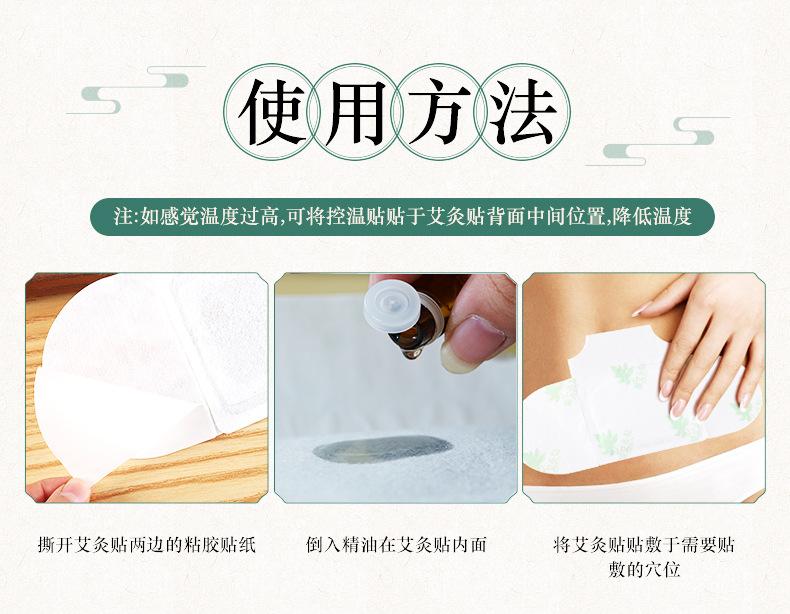 使用方法

注:如感觉温度过高,可将控温贴贴于艾灸贴背面中间位置,降低温度

撕开艾灸贴两边的粘胶贴纸

倒入精油在艾灸贴内面

将艾灸贴贴敷于需要贴敷的穴位