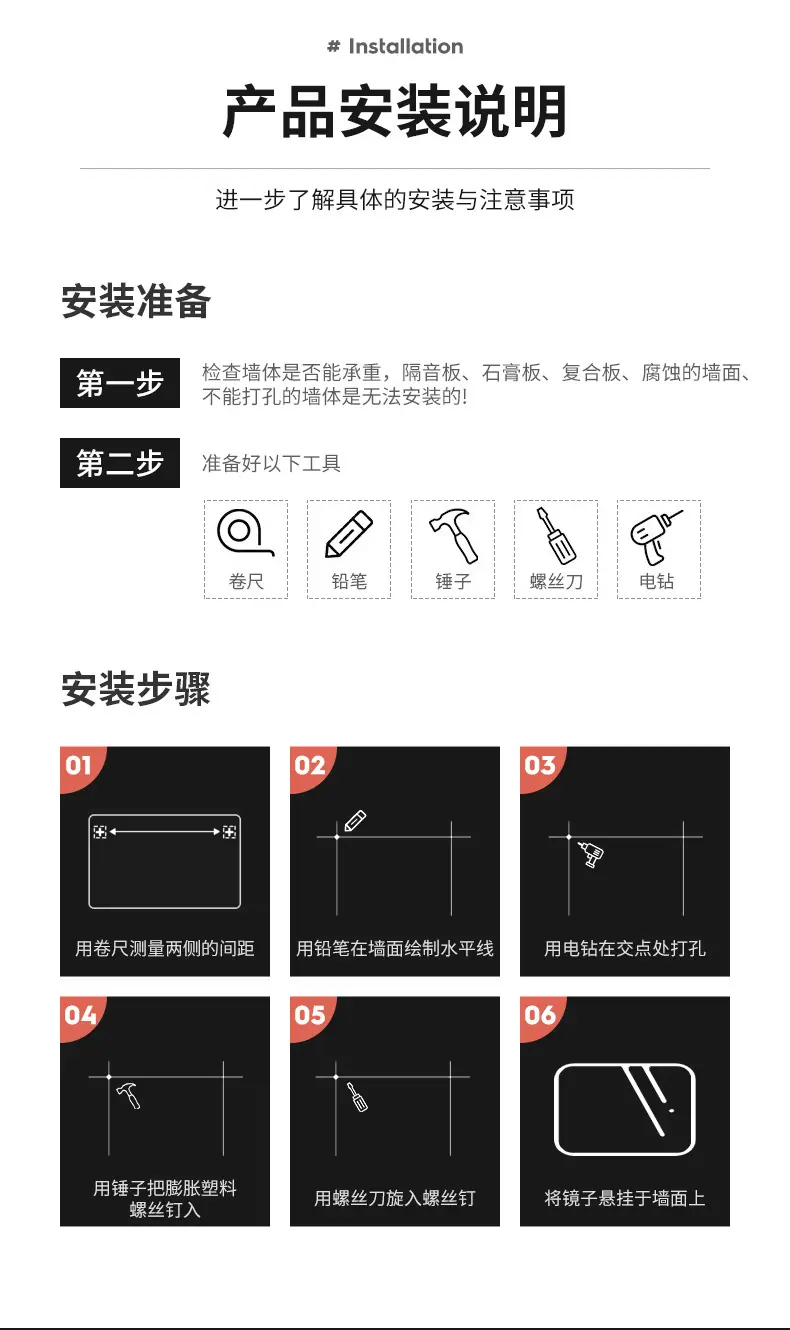 # Installation

产品安装说明

进一步了解具体的安装与注意事项

安装准备

第一步 检查墙体是否能承重，隔音板、石膏板、复合板、腐蚀的墙面、不能打孔的墙体是无法安装的！

第二步 准备好以下工具

卷尺

铅笔

锤子

螺丝刀

电钻

安装步骤

01 用卷尺测量两侧的间距

02 用铅笔在墙面绘制水平线

03 用电钻在交点处打孔

04 用锤子把膨胀塑料螺丝钉入

05 用螺丝刀旋入螺丝钉

06 将镜子悬挂于墙面上