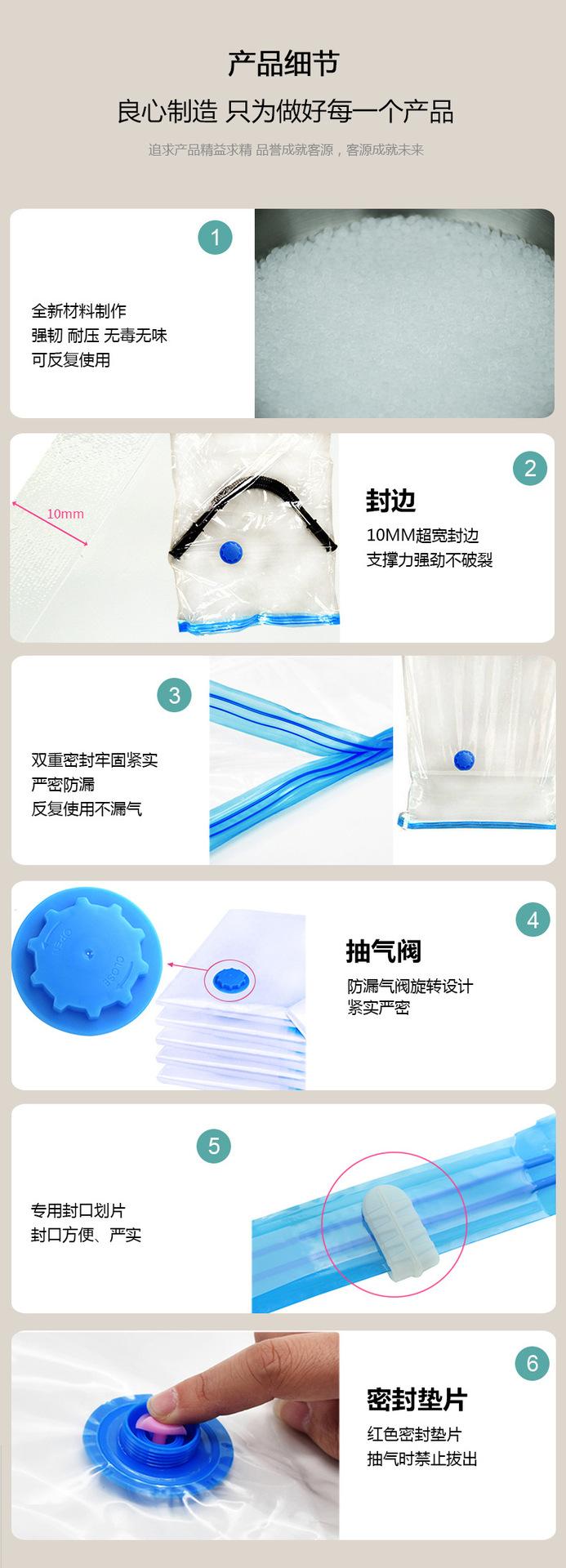 产品细节

良心制造 只为做好每一个产品

追求产品精益求精 品誉成就客源，客源成就未来

1

全新材料制作
强韧 耐压 无毒无味
可反复使用

10mm

2

封边

10MM超宽封边
支撑力强劲不破裂

3

双重密封牢固紧实
严密防漏
反复使用不漏气

OPEN
CLOSE

4

抽气阀

防漏气阀旋转设计
紧实严密

5

专用封口划片
封口方便、严实

6

密封垫片

红色密封垫片
抽气时禁止拔出